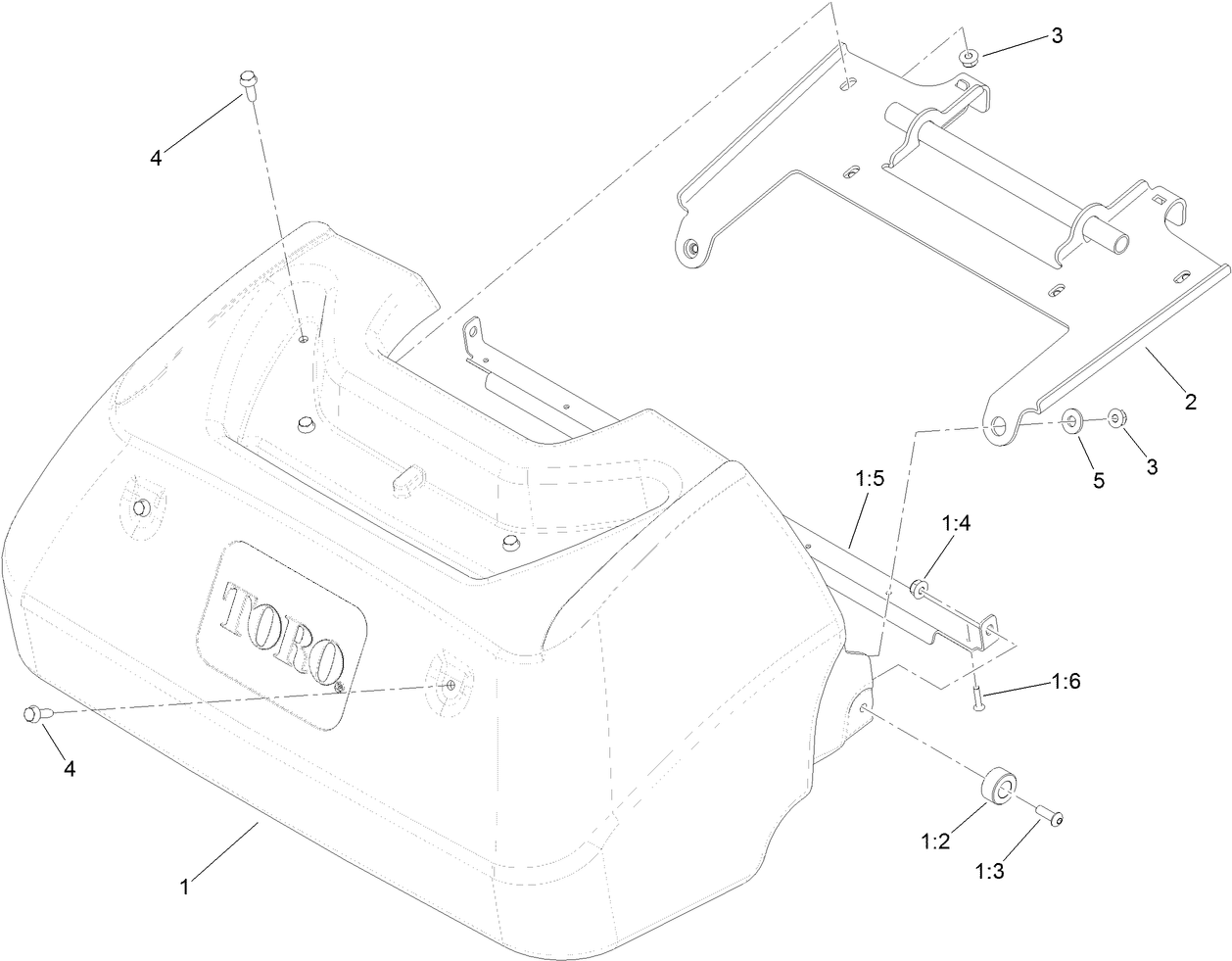 3
4
2
5
3
1:5
1:4
TORO
1:6
4
1:2
1:3
1