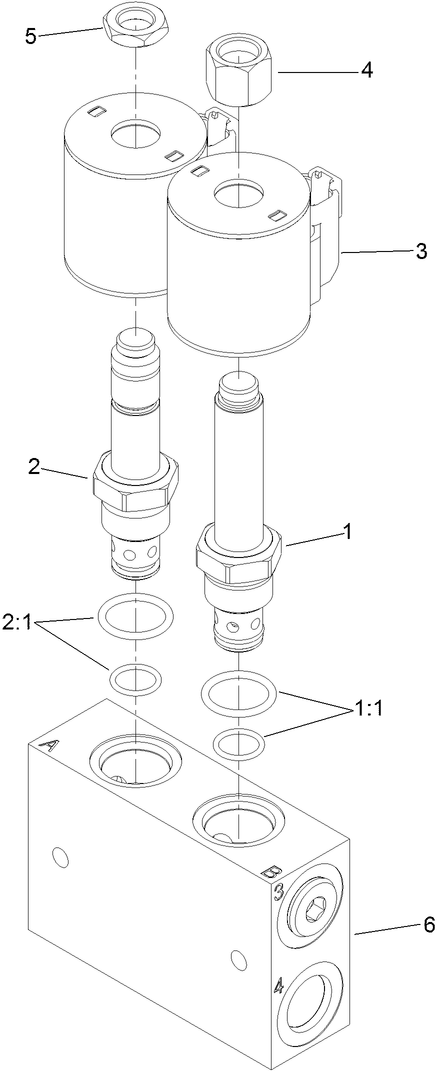 5
4
3
2
1
2:1
1:1
A
B
3
4
6