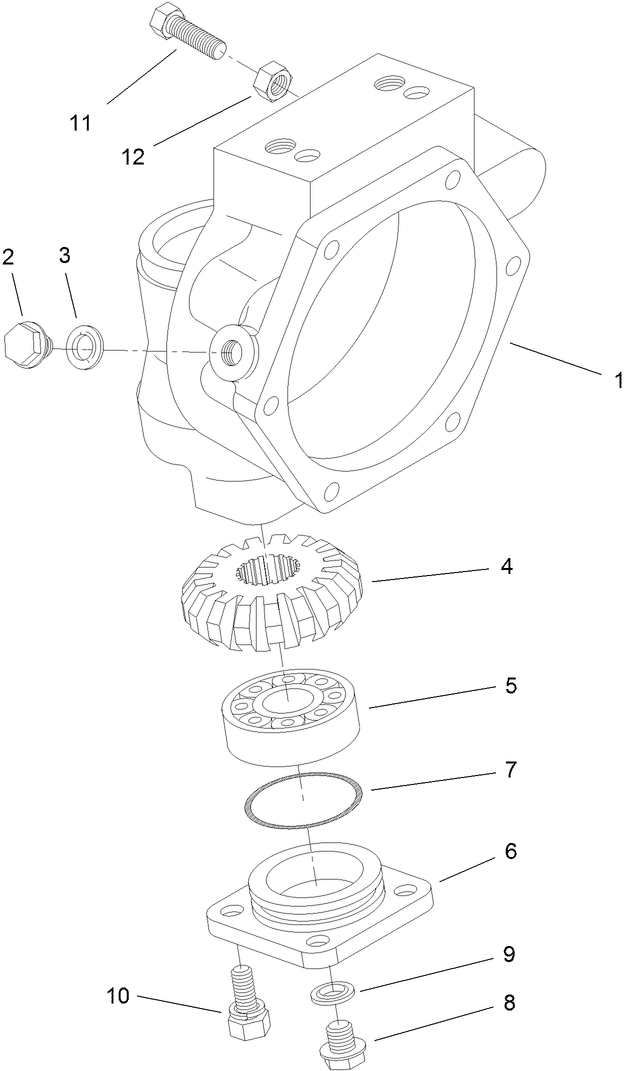 11
12
2
3
1
4
5
7
6
9
10
8