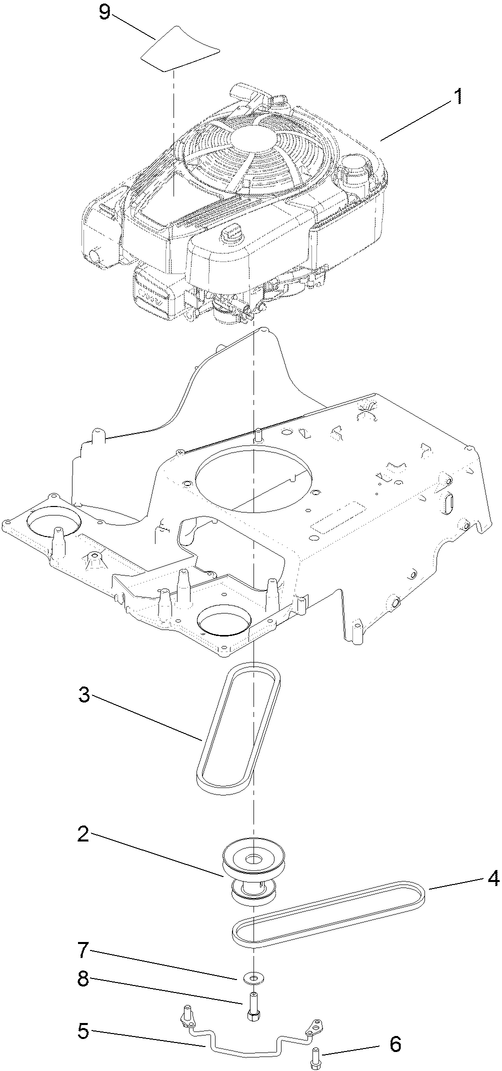 9
1
3
2
4
7
8
5
6