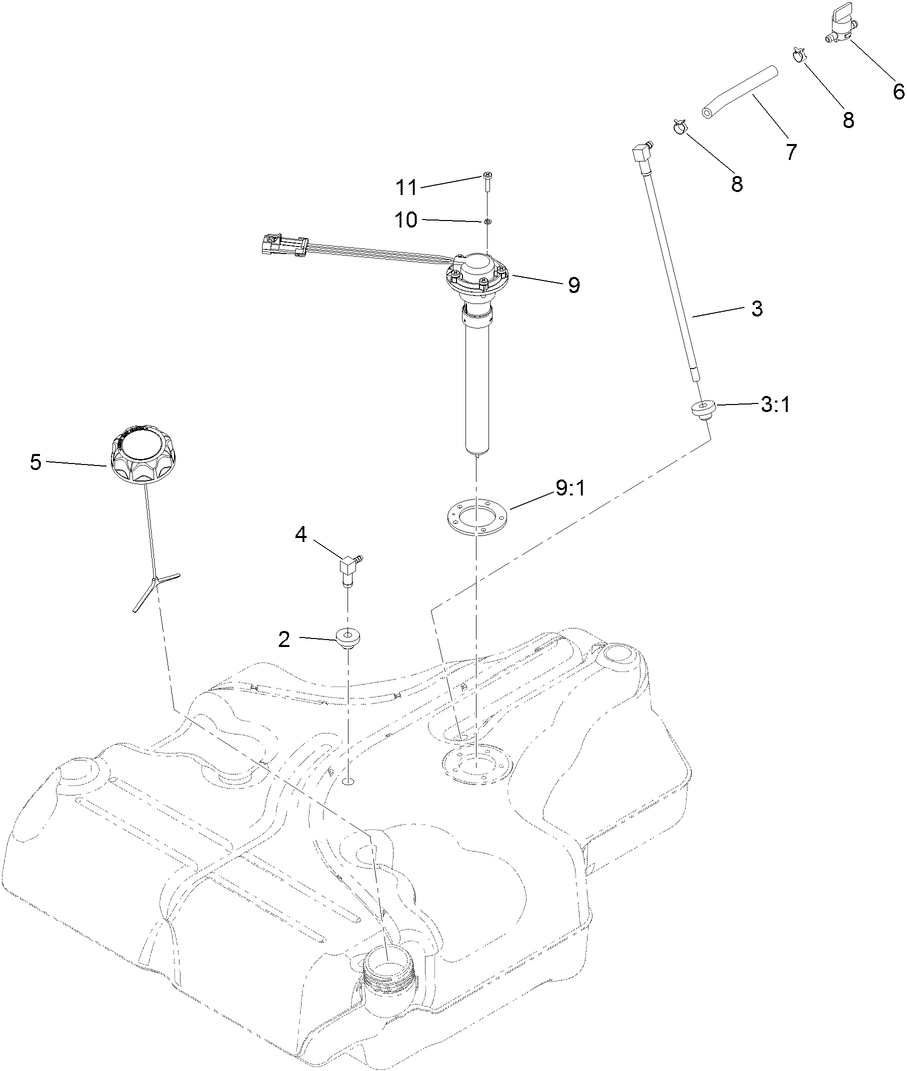 6
8
7
8
11
10
9
3
3:1
5
9:1
4
2