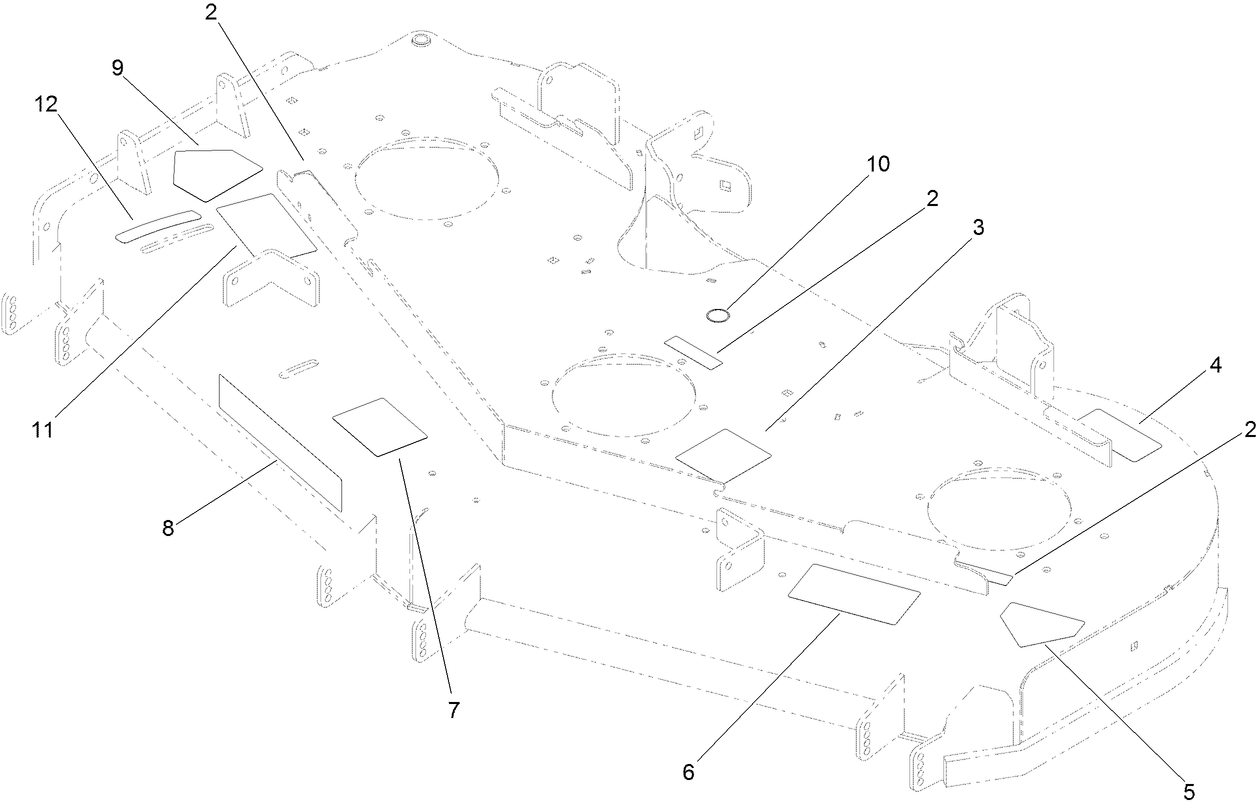 2
9
12
10
2
3
4
2
11
8
7
6
5