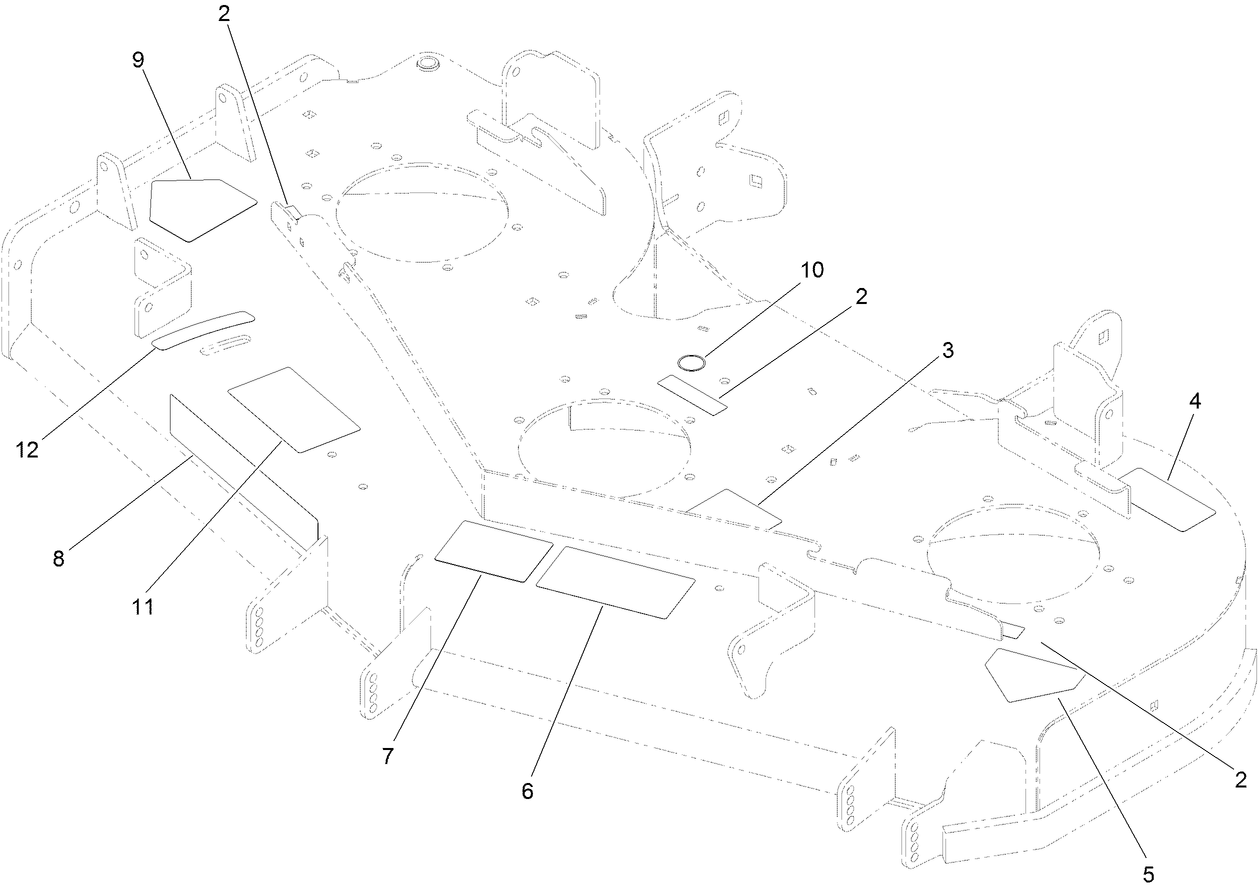 2
9
10
2
3
4
12
8
11
7
6
2
5