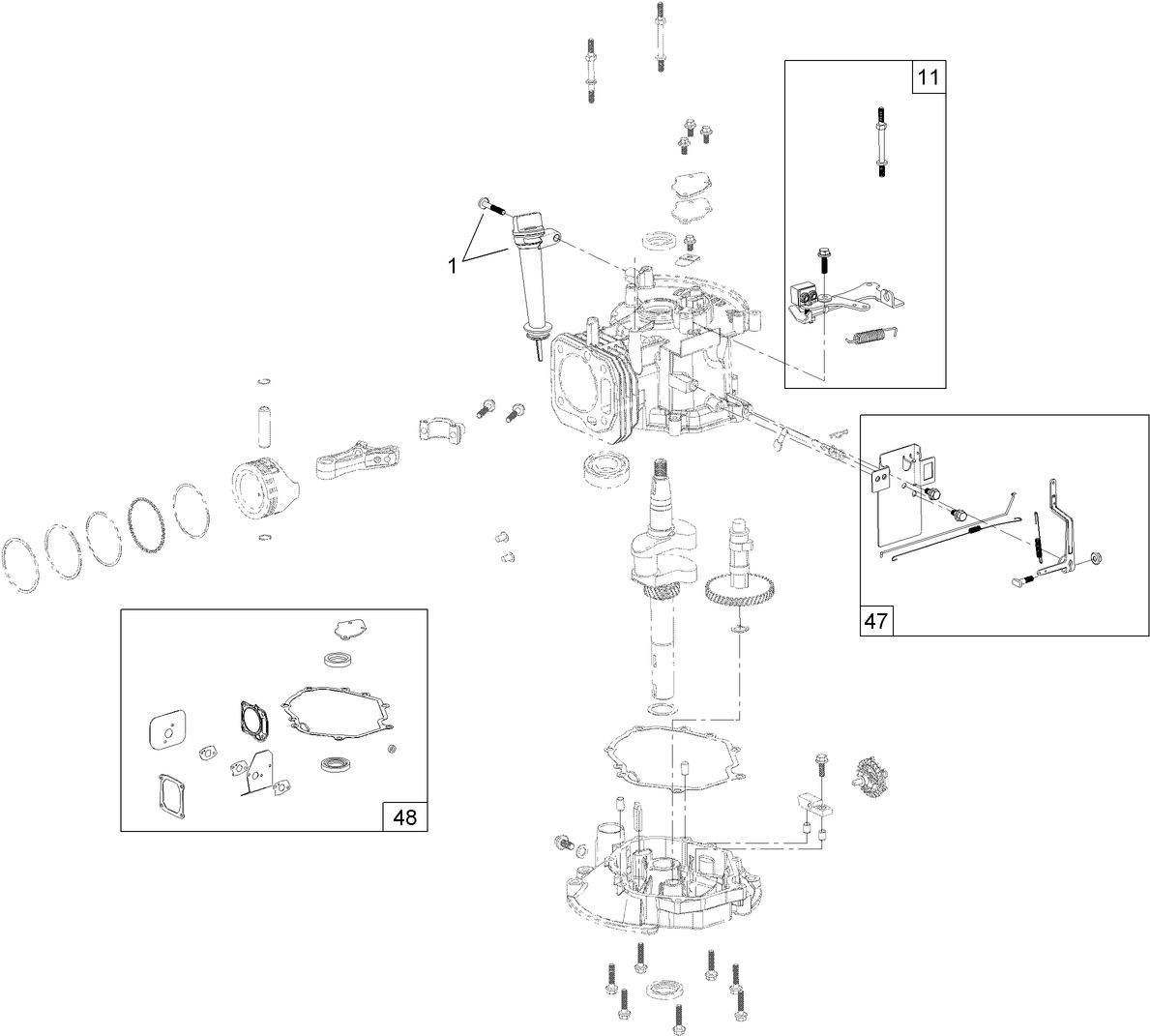 11

1

47

48