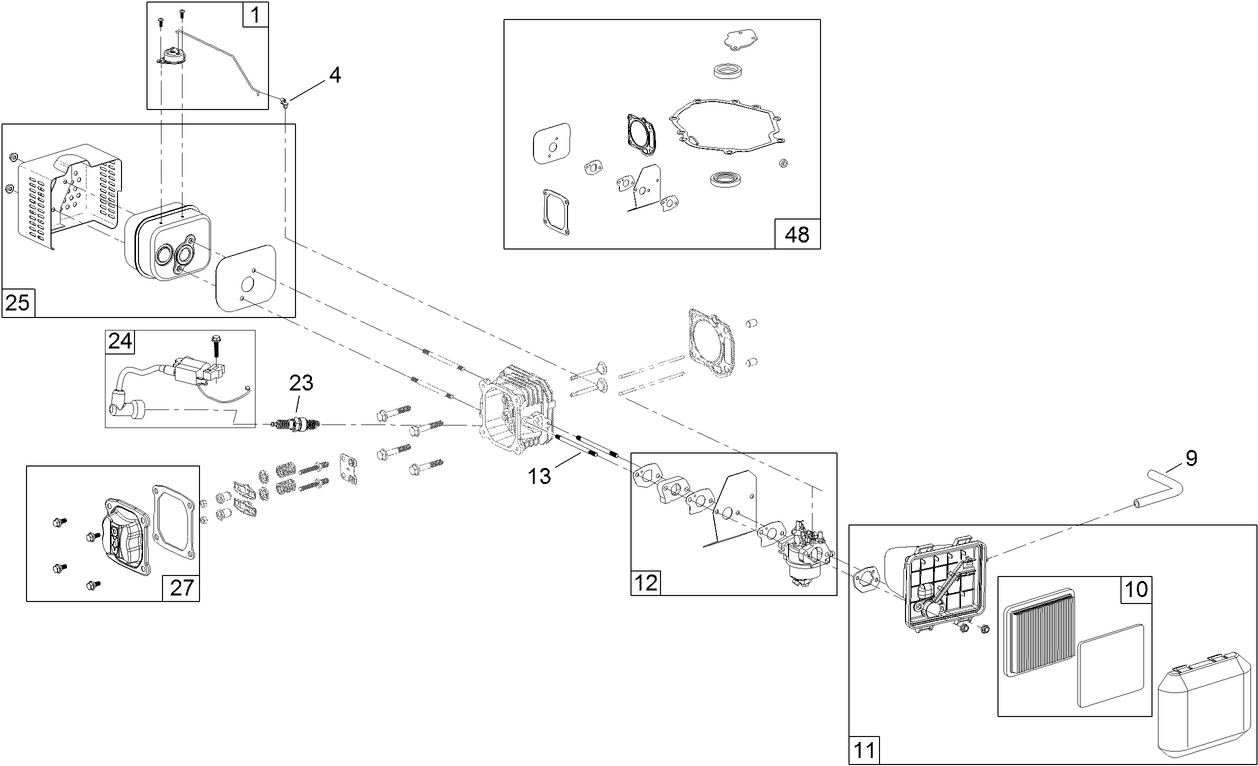 1
4
48
25
24
23
13
9
27
12
10
11