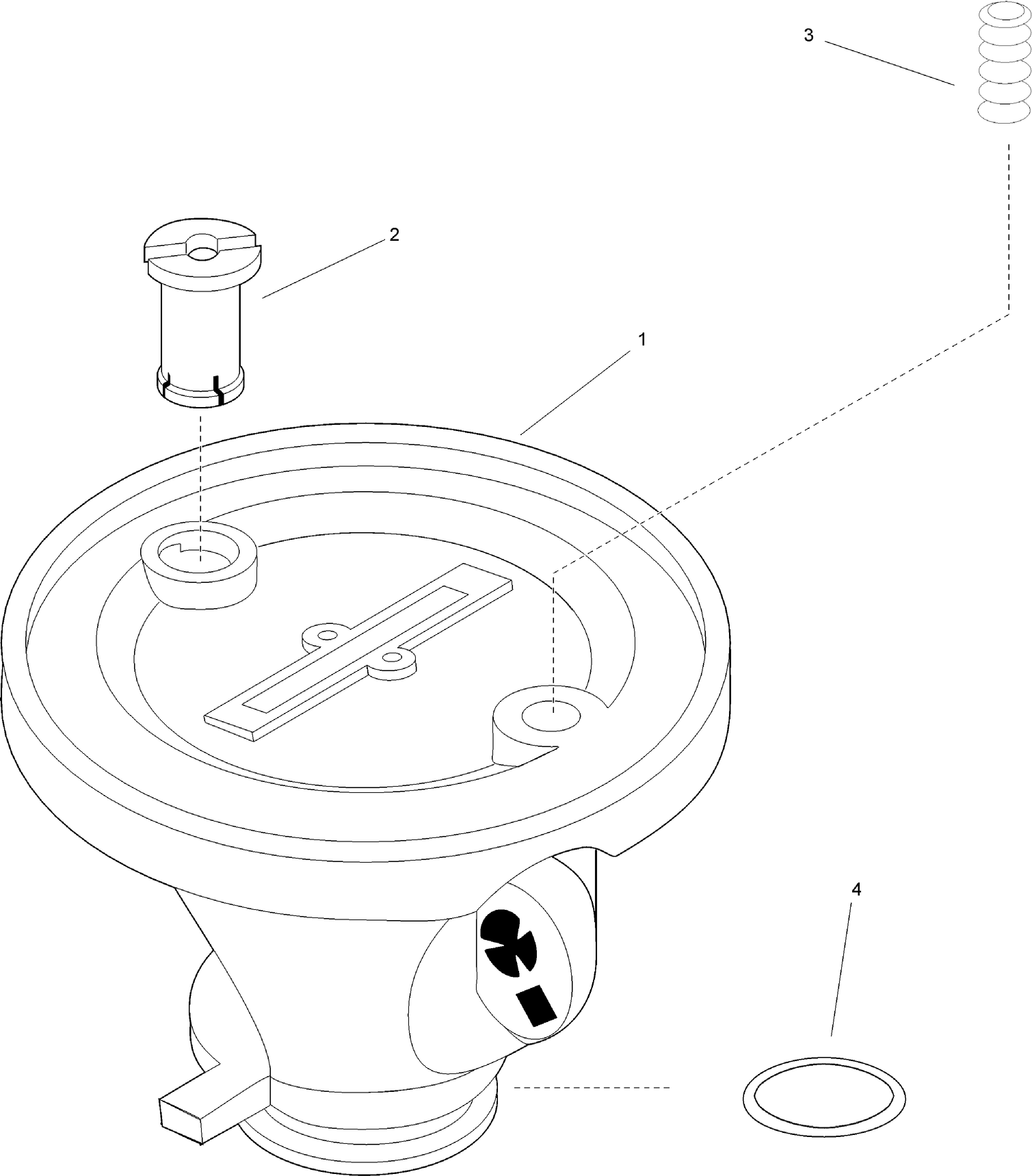 3

2

1

4