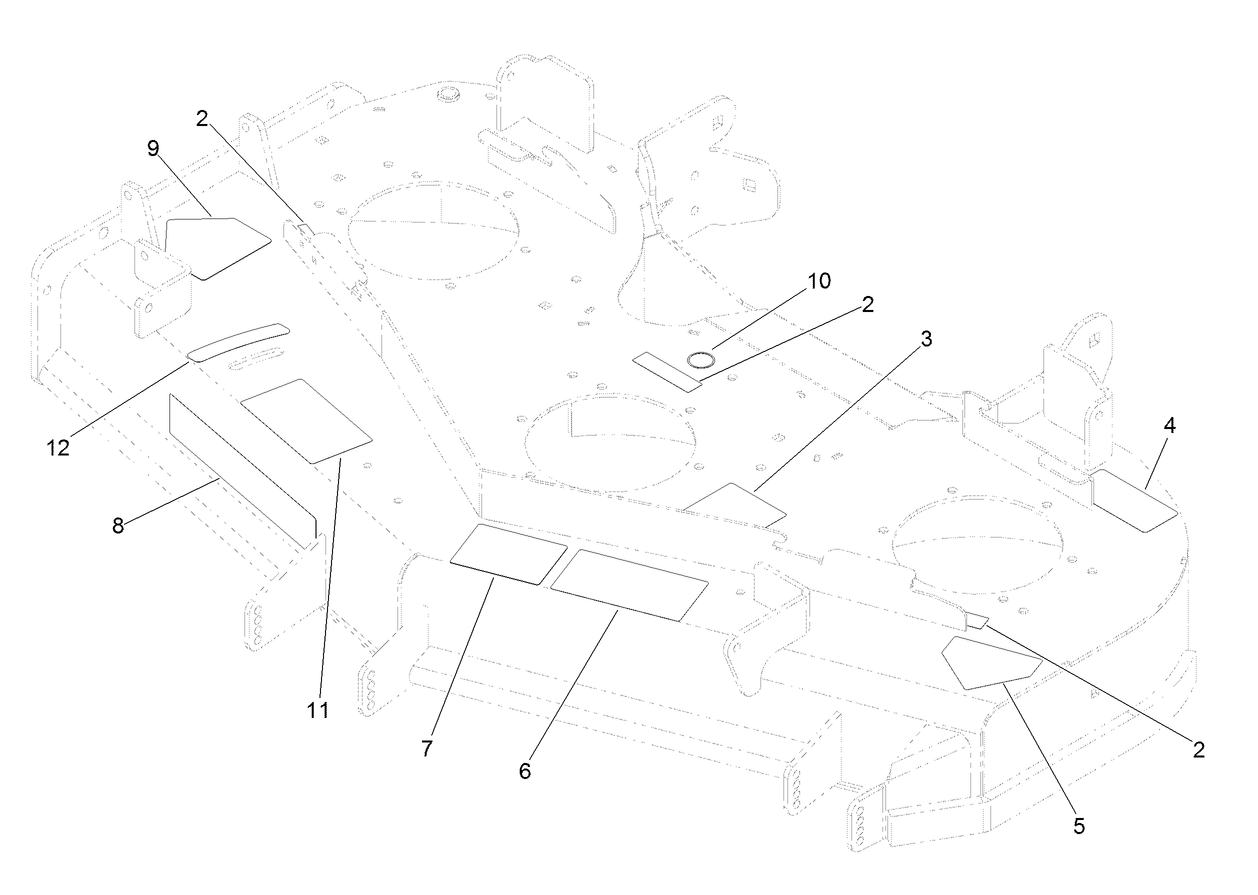 2
9
10
2
3
4
12
8
11
7
6
2
5