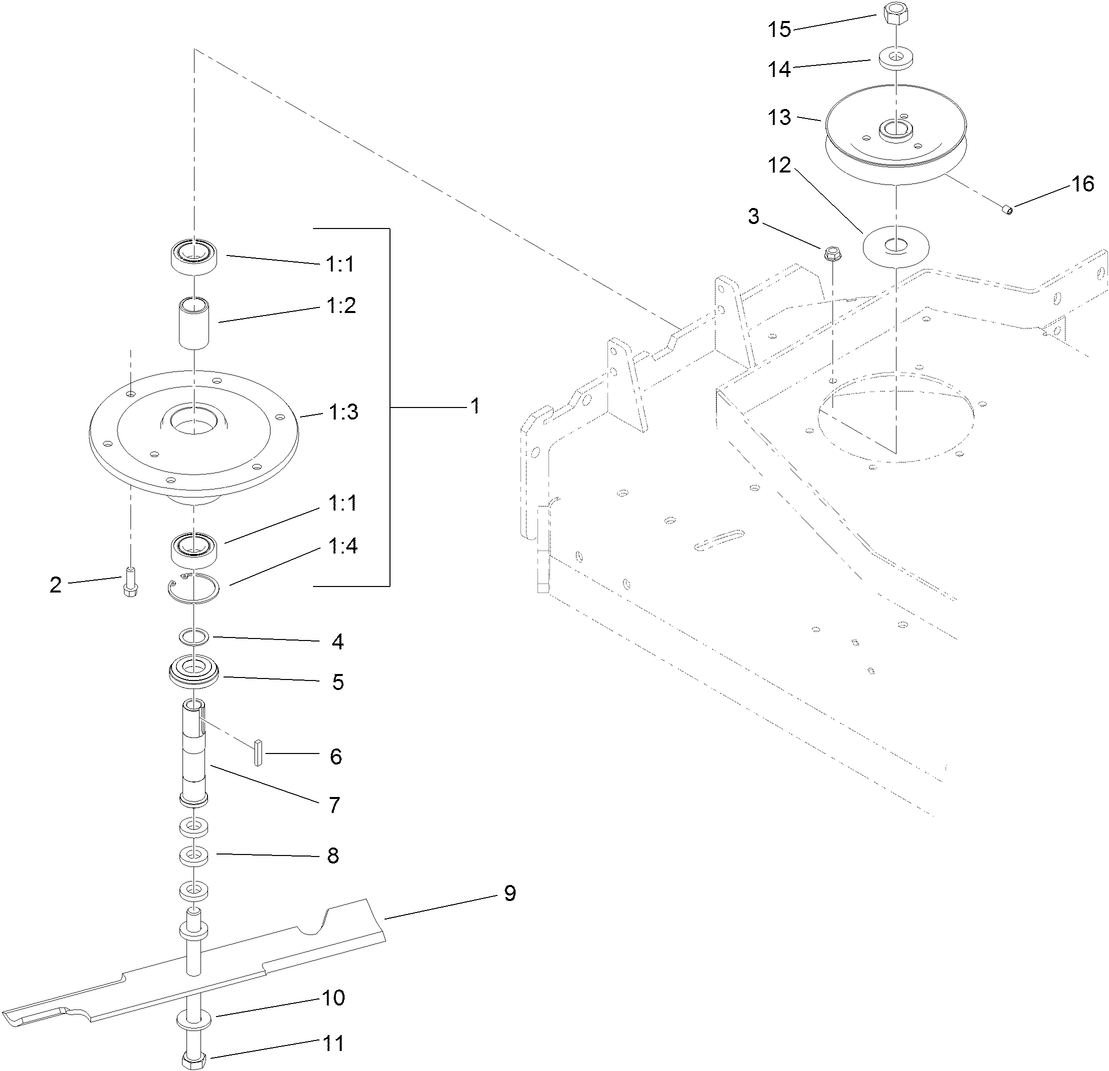 15
14
13
12
16
3
1:1
1:2
1:3
1
1:1
1:4
2
4
5
6
7
8
9
10
11