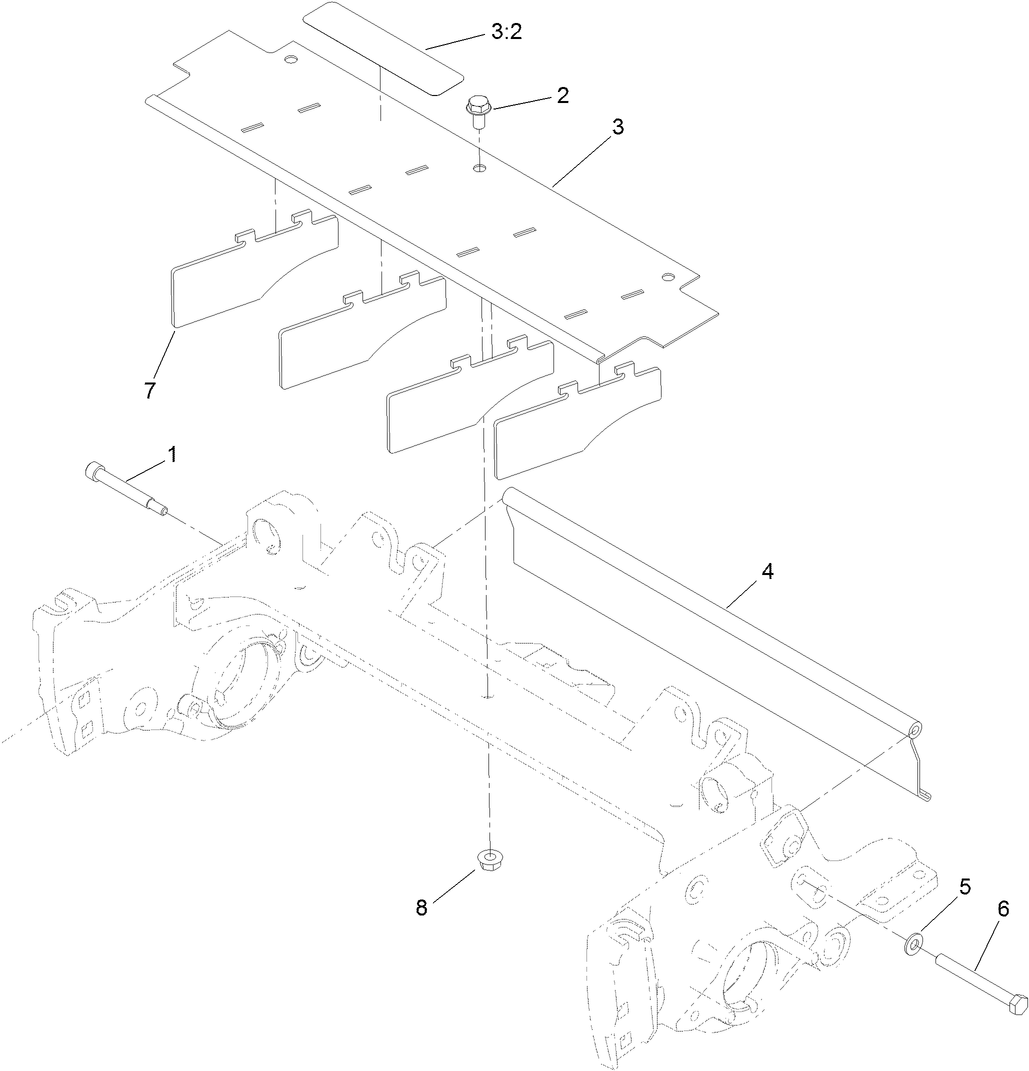 3:2
2
3
7
1
4
8
5
6