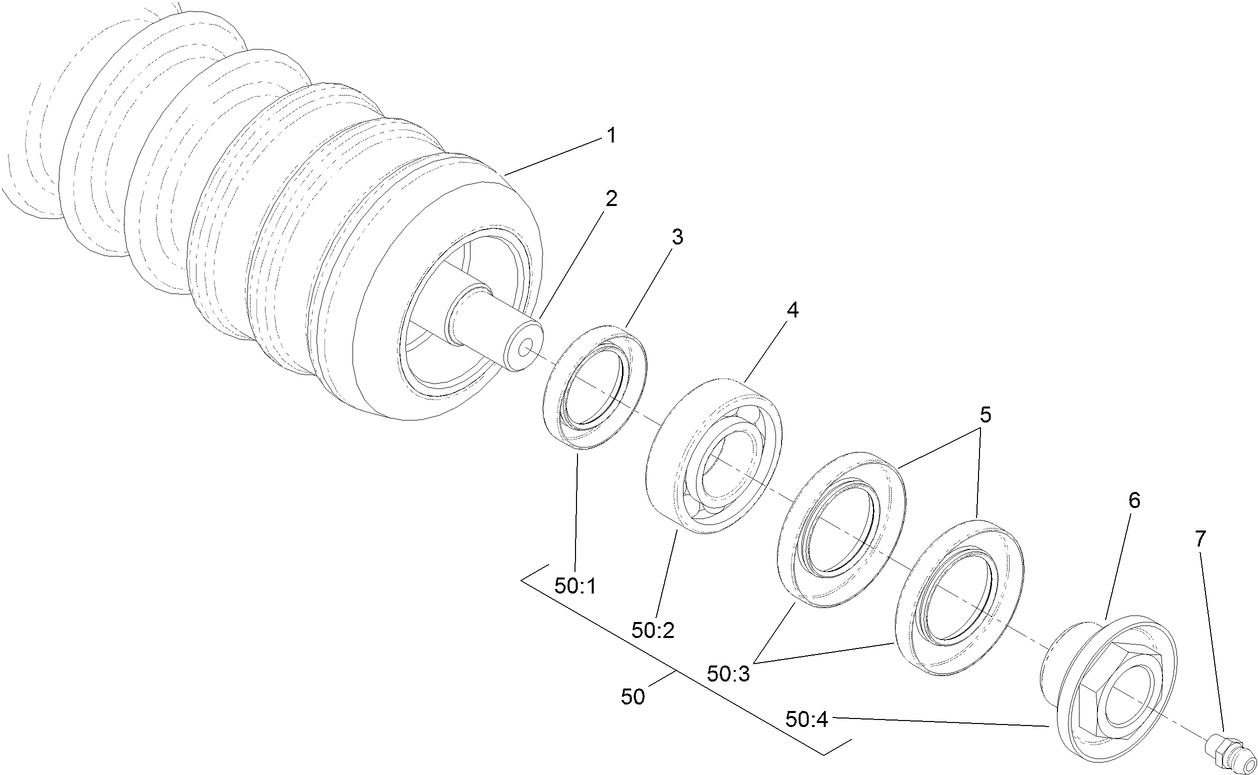 1
2
3
4
5
6
7
50:1
50:2
50:3
50
50:4