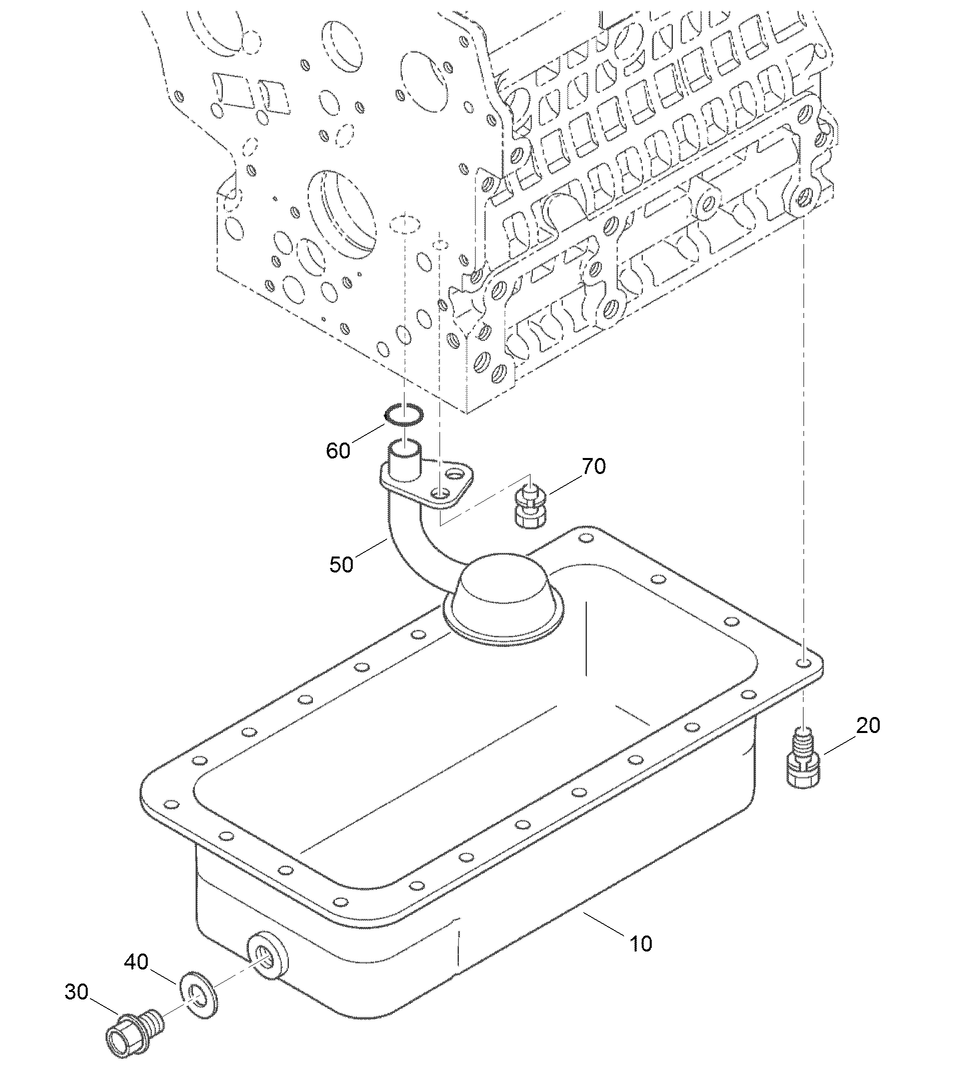 60
70
50
20
10
40
30