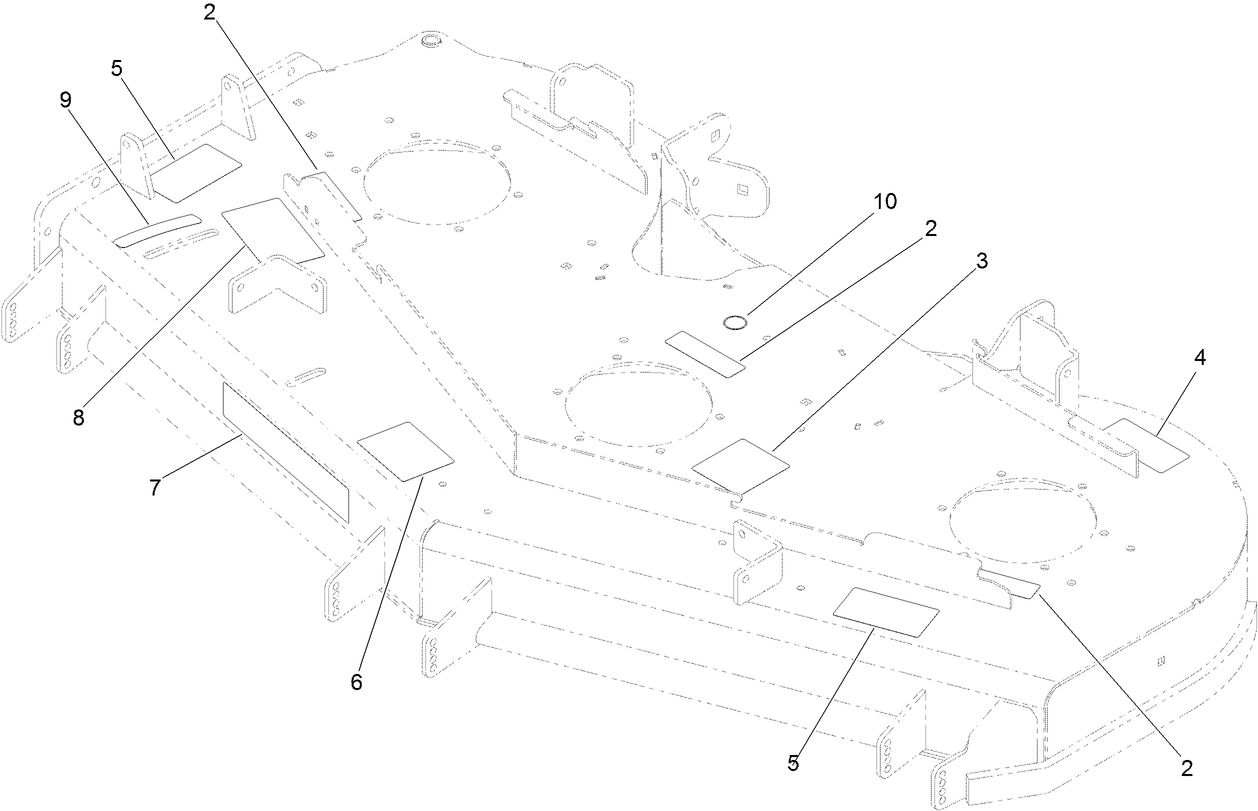 2
5
9
10
2
3
4
8
7
6
5
2