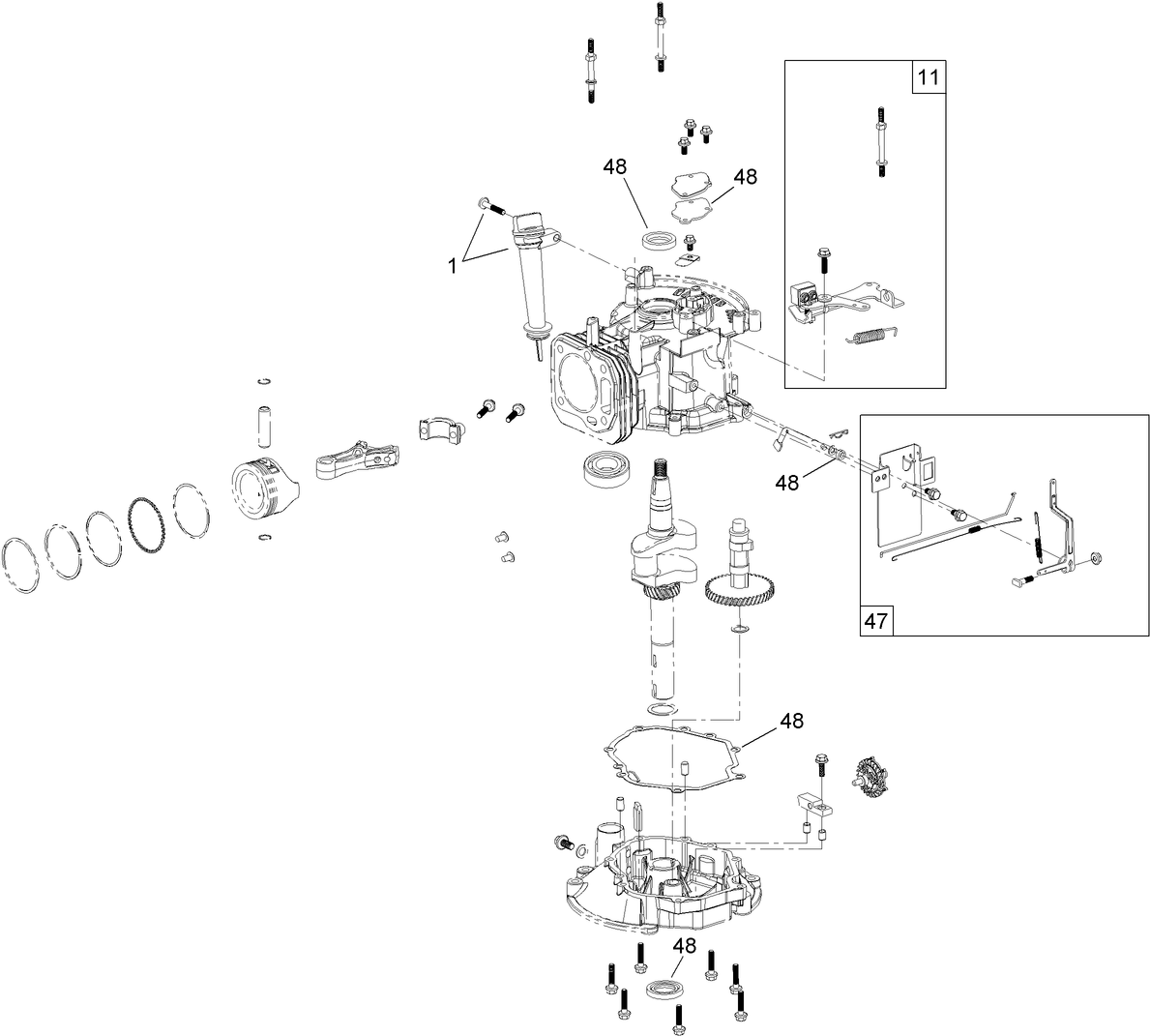 11
48
48
1
48
47
48
48