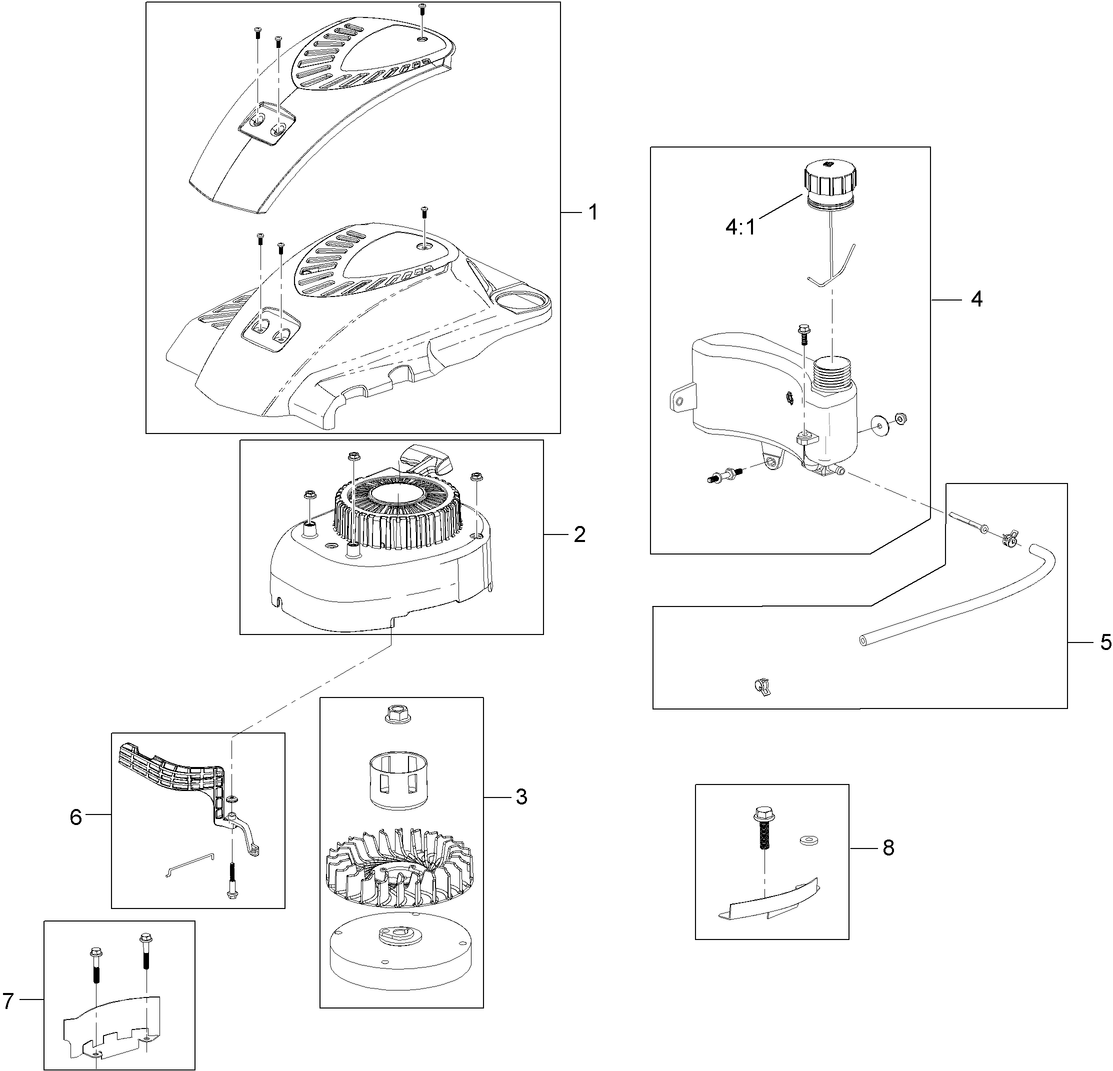 1
4:1
4
2
5
6
3
8
7