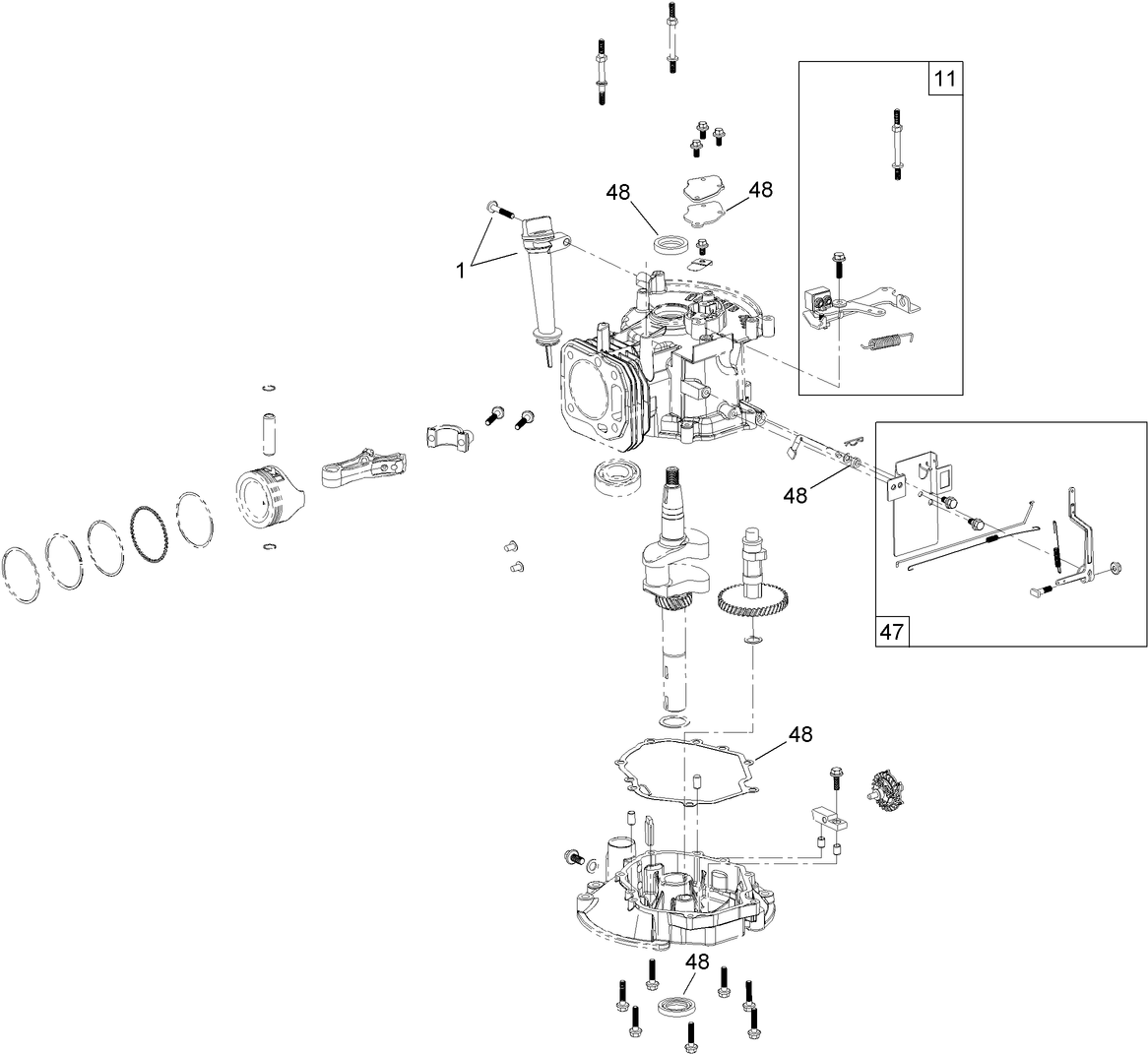 11
48
48
1
48
47
48
48