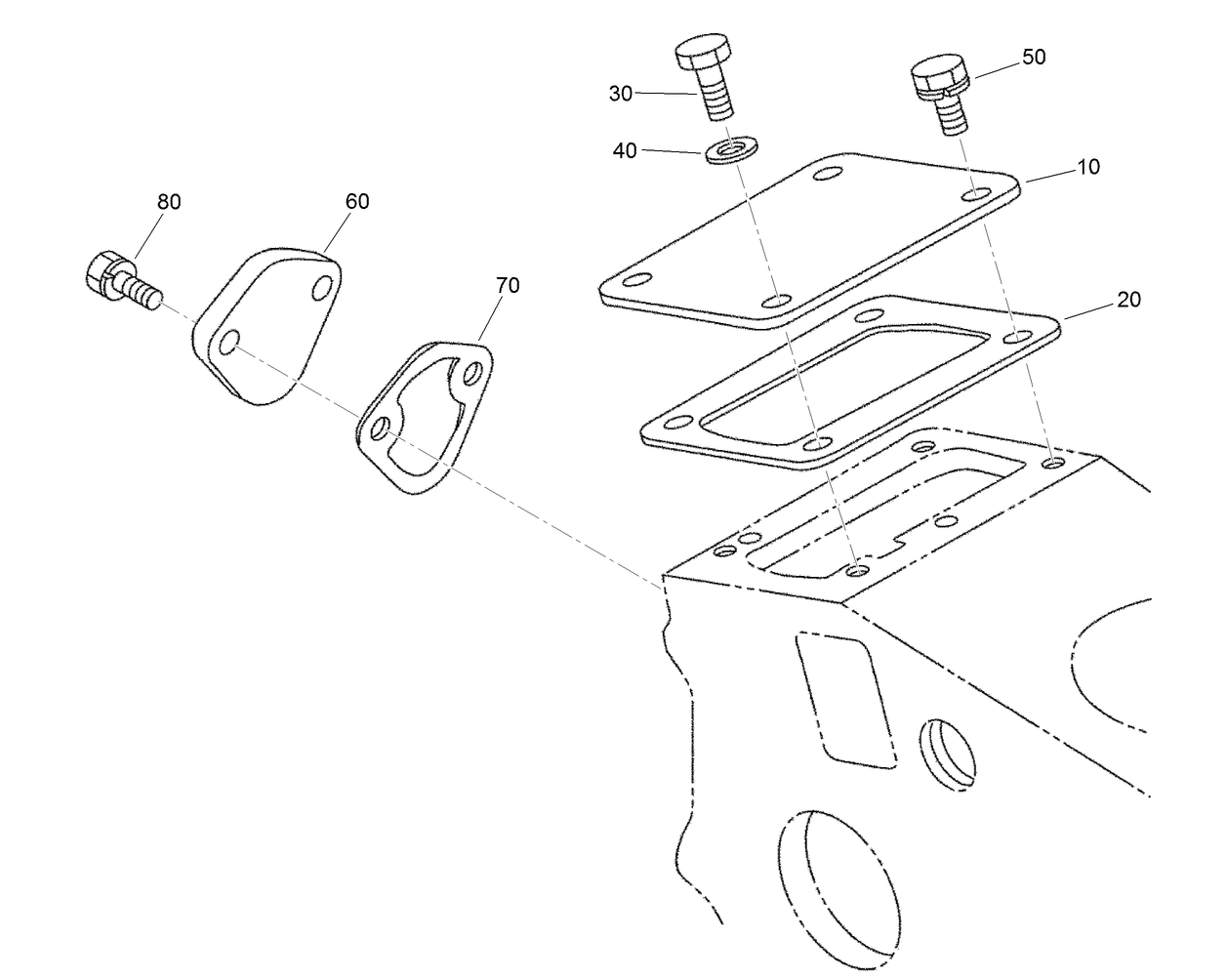 50
30
40
10
80
60
70
20