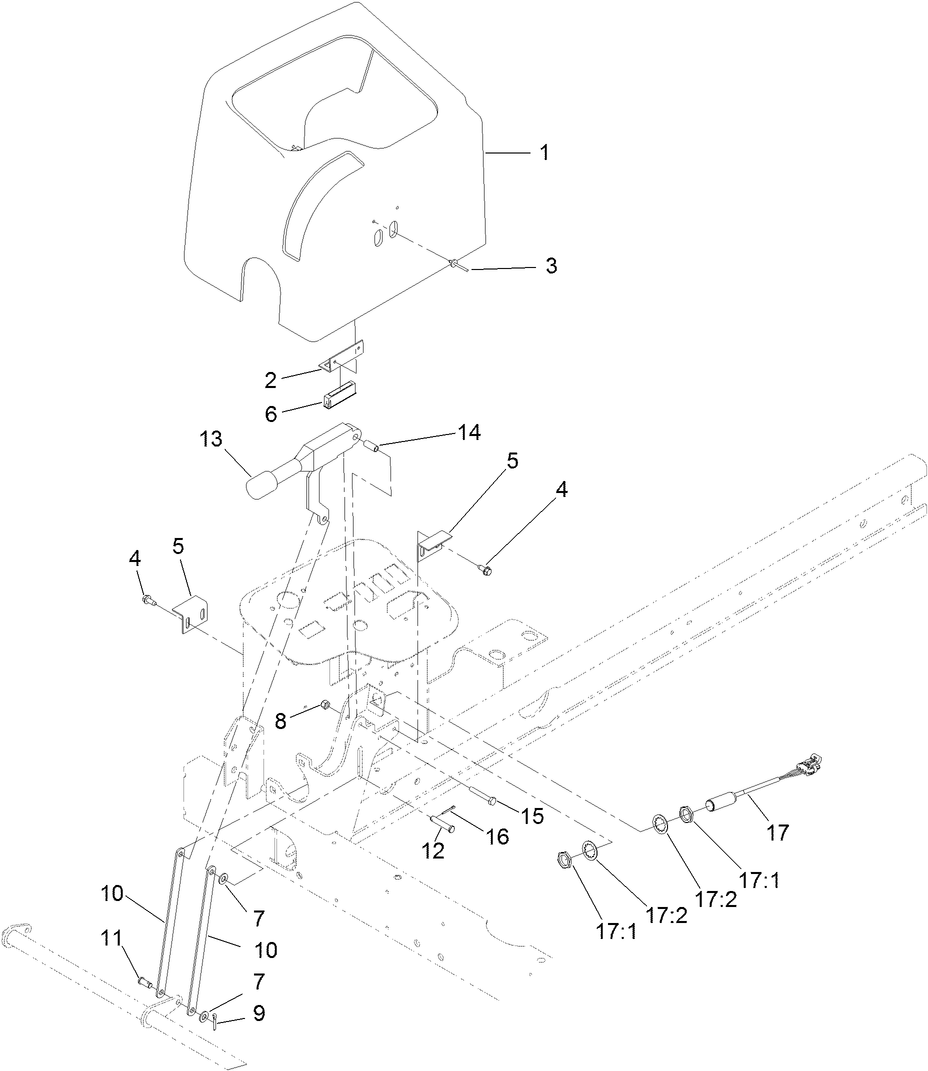 1
3
2
6
13
14
5
4
4
5
8
15
16
12
17
17:1
17:2
17:2
17:1
10
7
10
11
7
9