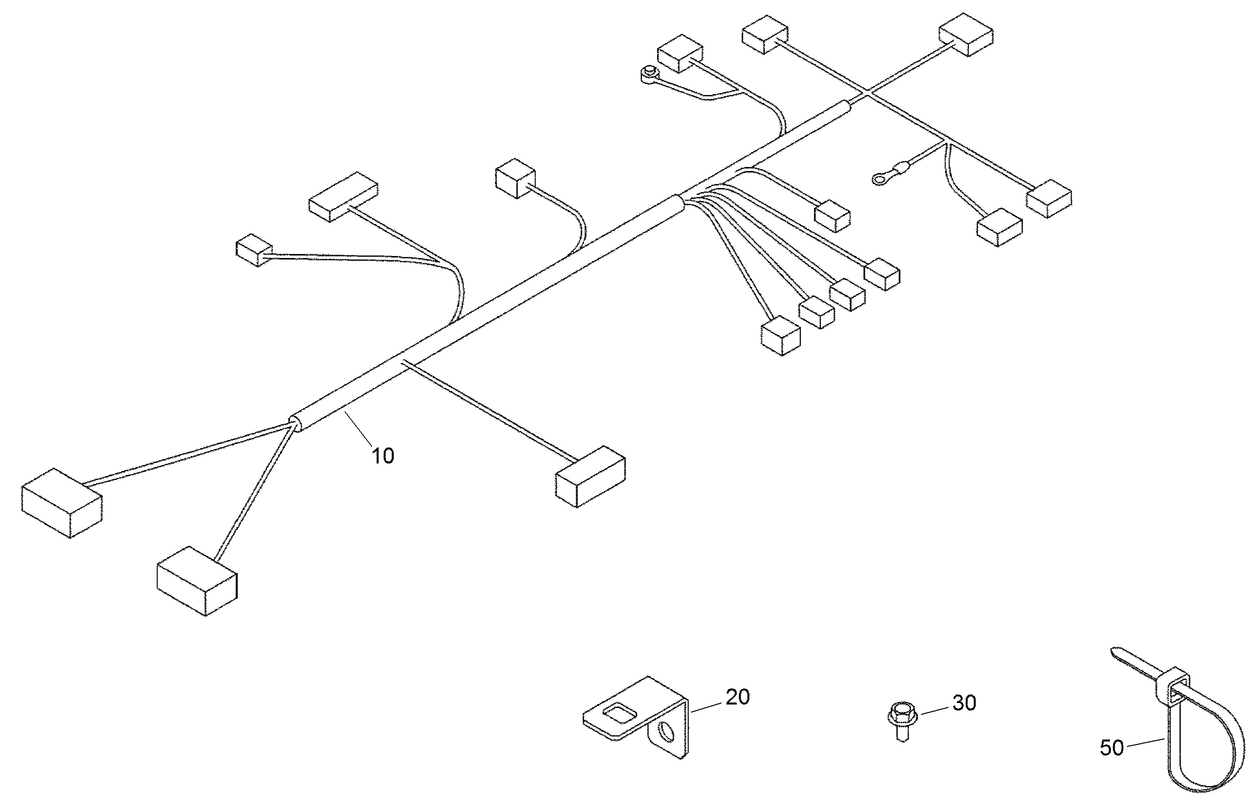 10

20

30

50