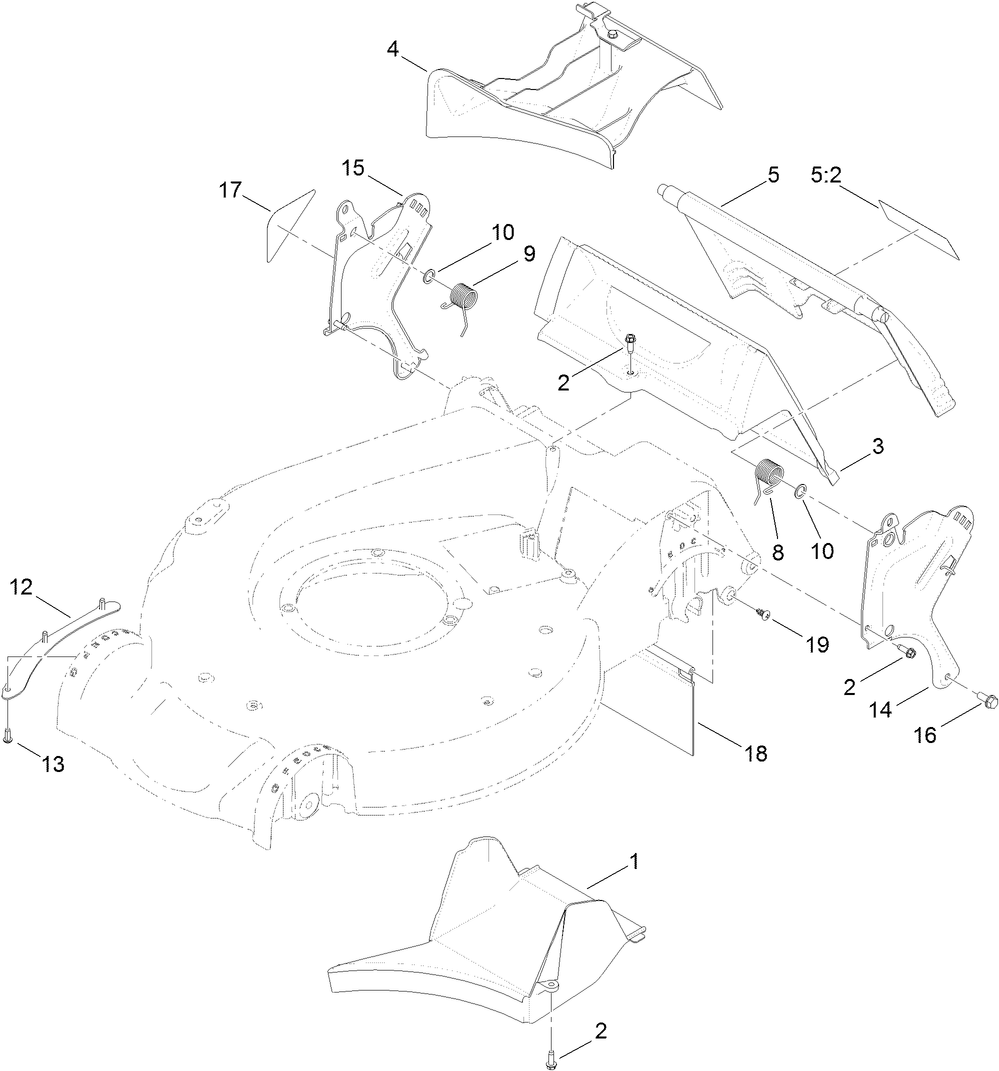 4
15
17
5
5:2
10
9
2
3
8
10
12
19
2
14
16
13
18
1
2