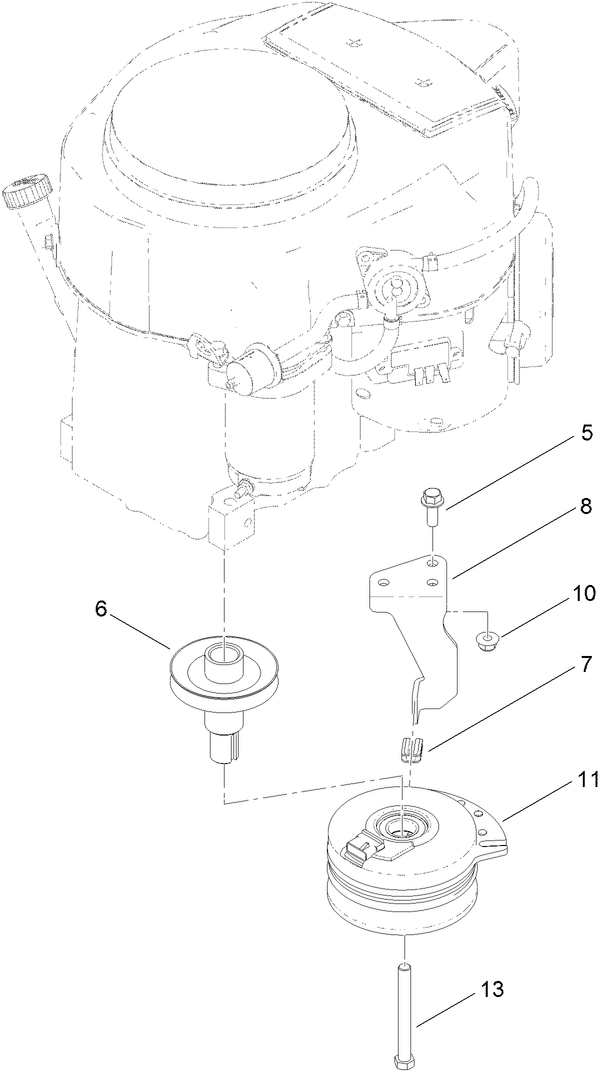 5
8
10
6
7
11
13