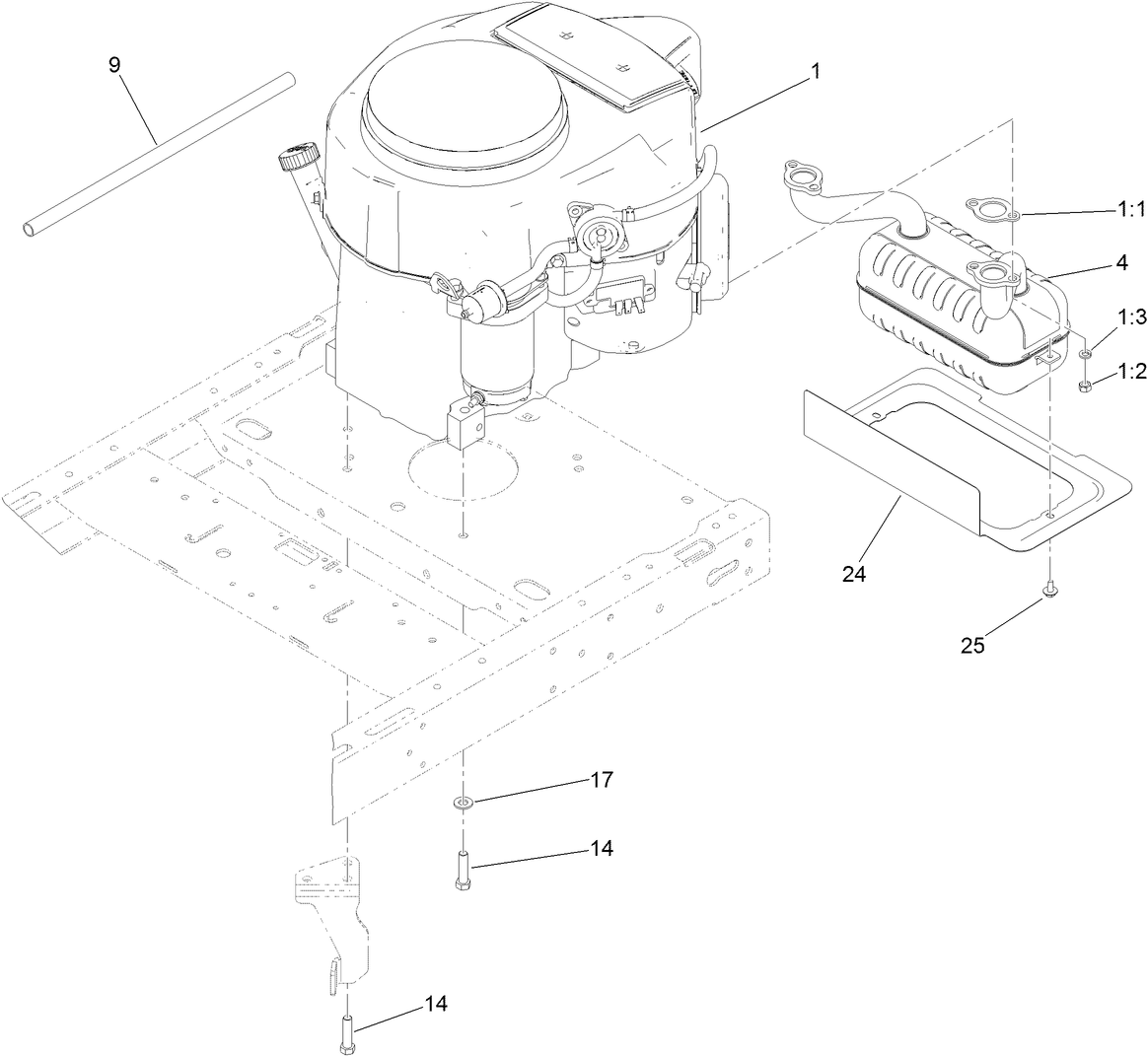 9

1

1:1

4

1:3

1:2

24

25

17

14

14