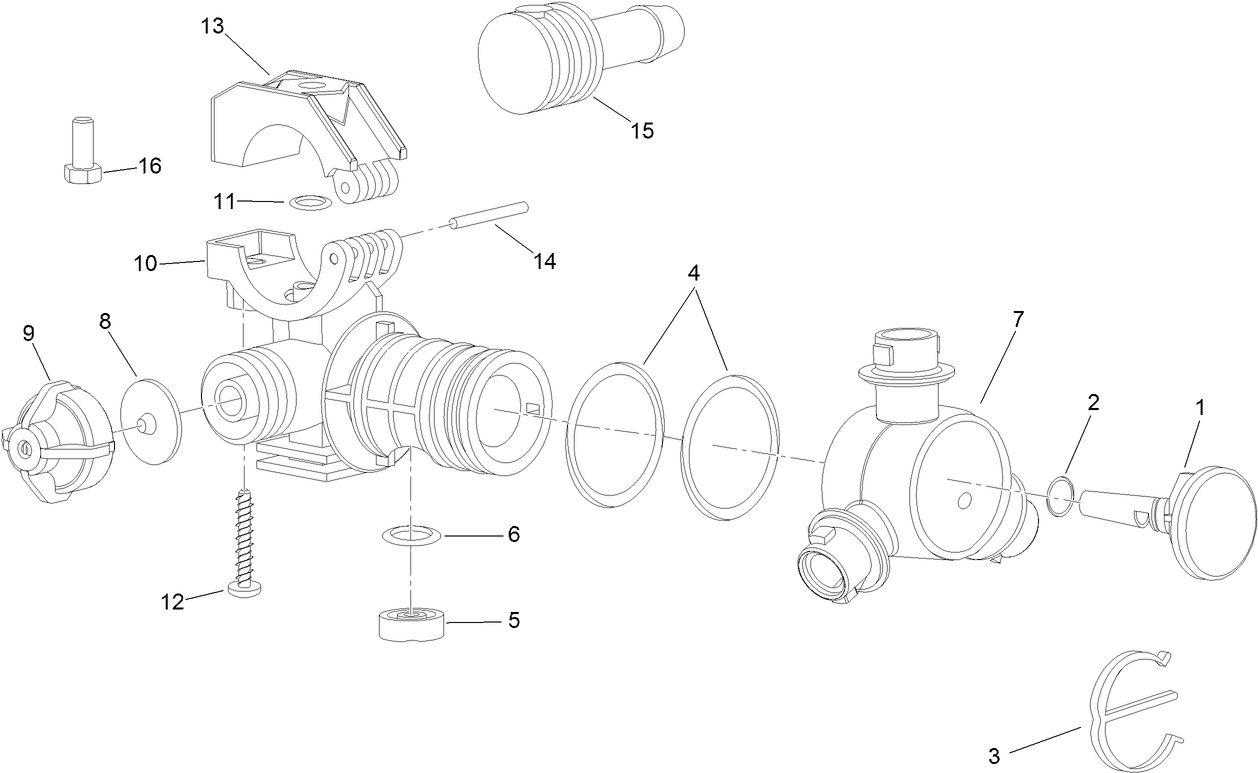 13
15
16
11
14
10
4
7
9
8
2
1
6
12
5
3