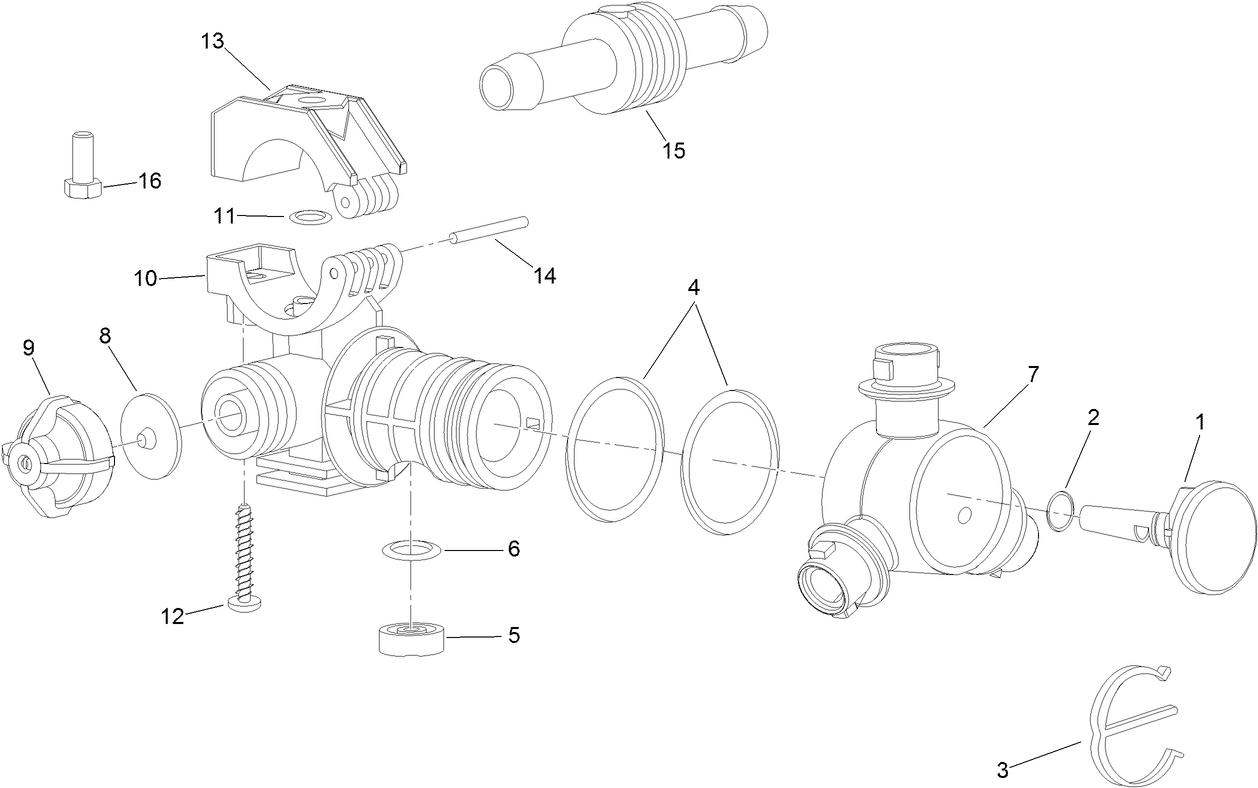 13
15
16
11
14
10
4
9
8
7
2
1
6
12
5
3