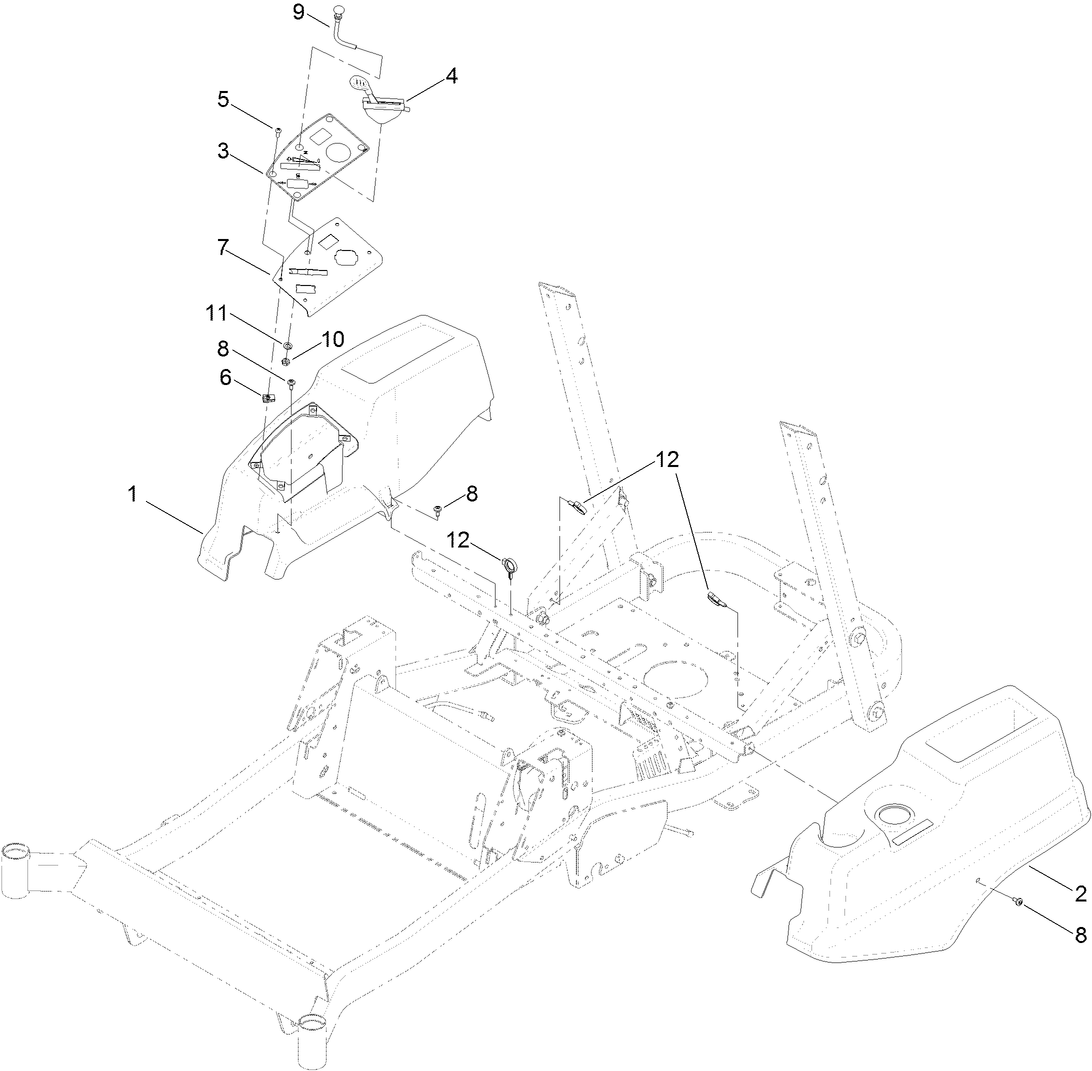 9
4
5
3
7
11
10
8
6
1
8
12
12
2
8