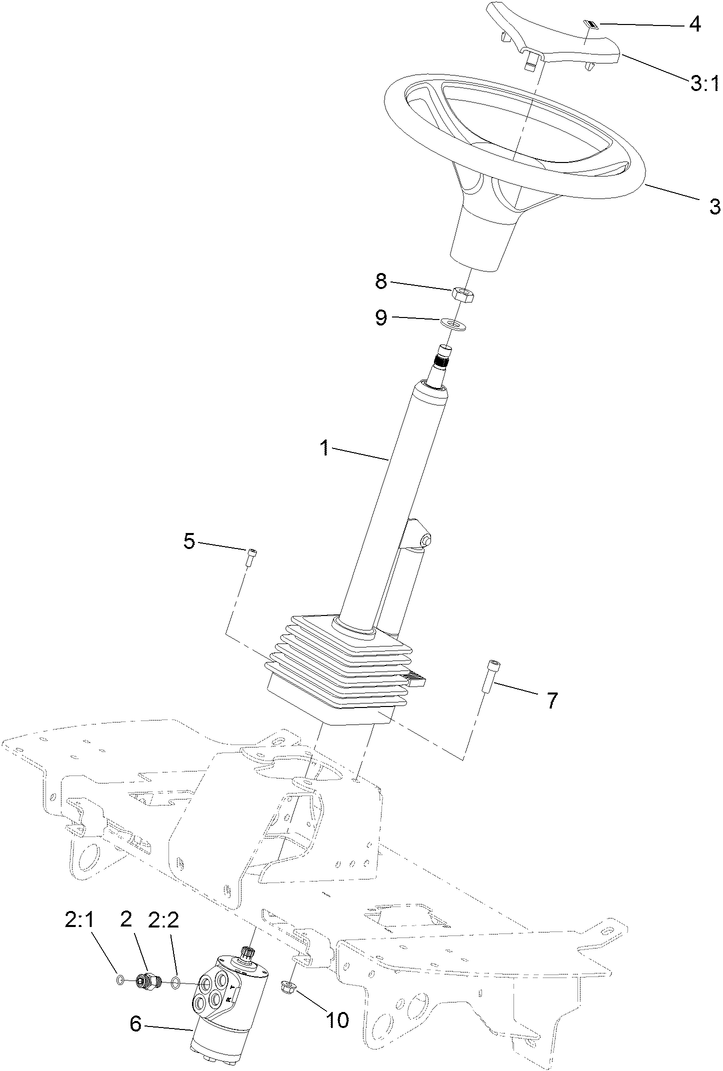 4
3:1
3
8
9
1
5
7
2:1
2
2:2
6
10