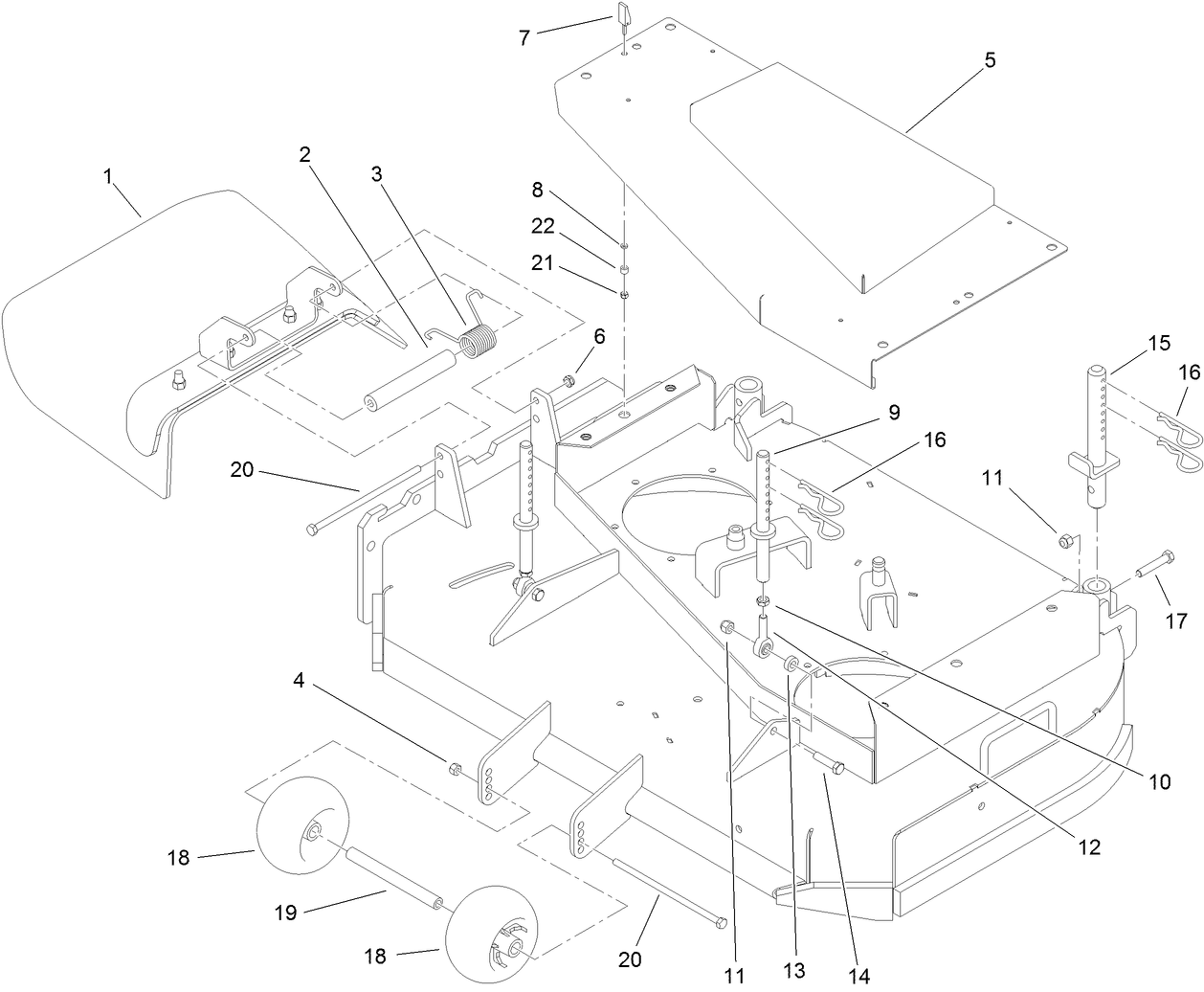 7
5
1
2
3
8
22
21
6
15
16
9
16
11
20
17
4
10
12
18
19
18
20
11
13
14