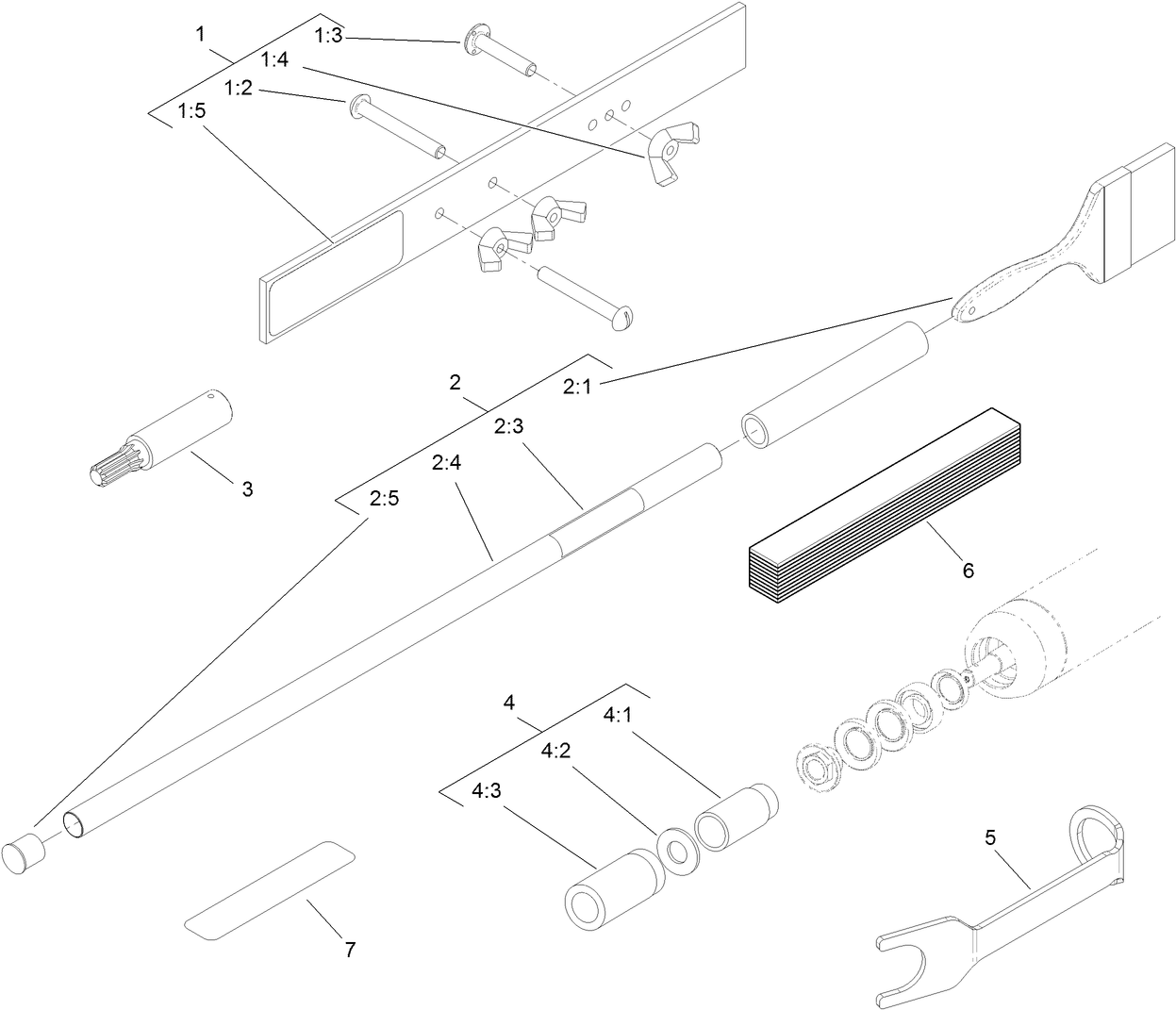 1
1:3
1:4
1:2
1:5
2
2:1
2:3
2:4
2:5
3
6
4
4:1
4:2
4:3
5
7