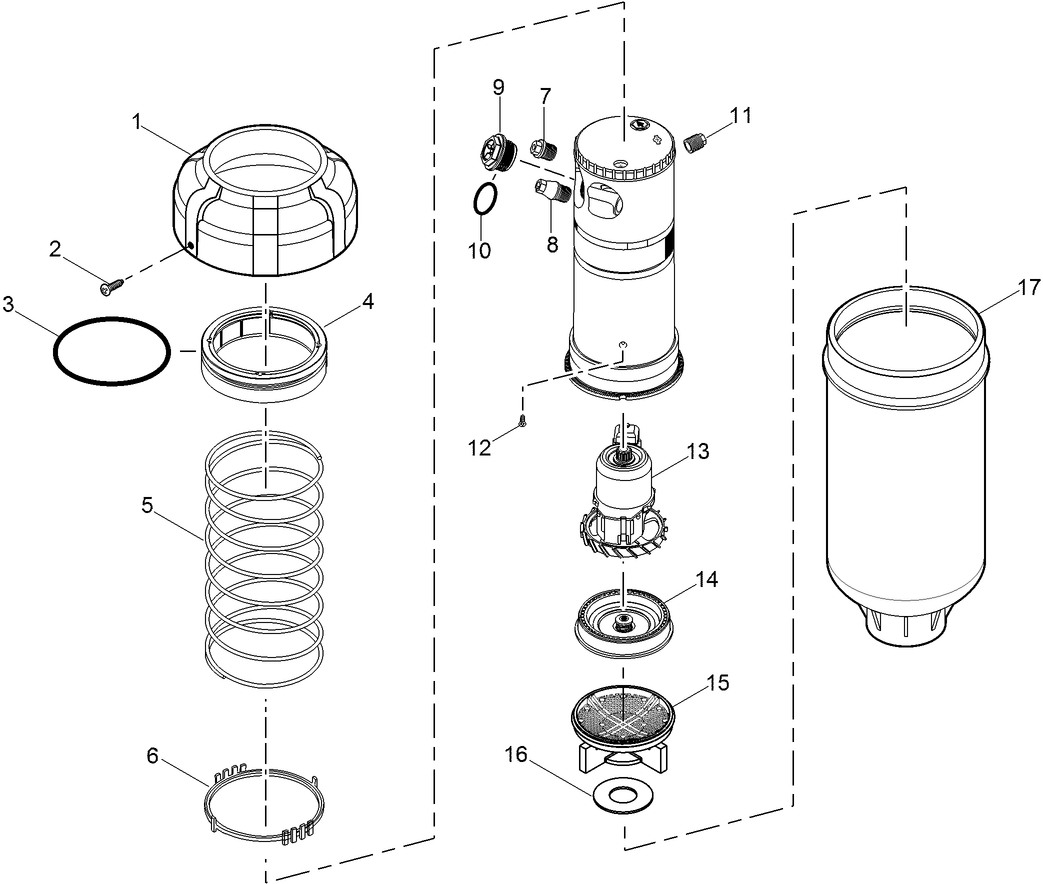 1
2
3
4
5
6
9
7
11
10
8
12
13
14
15
16
17