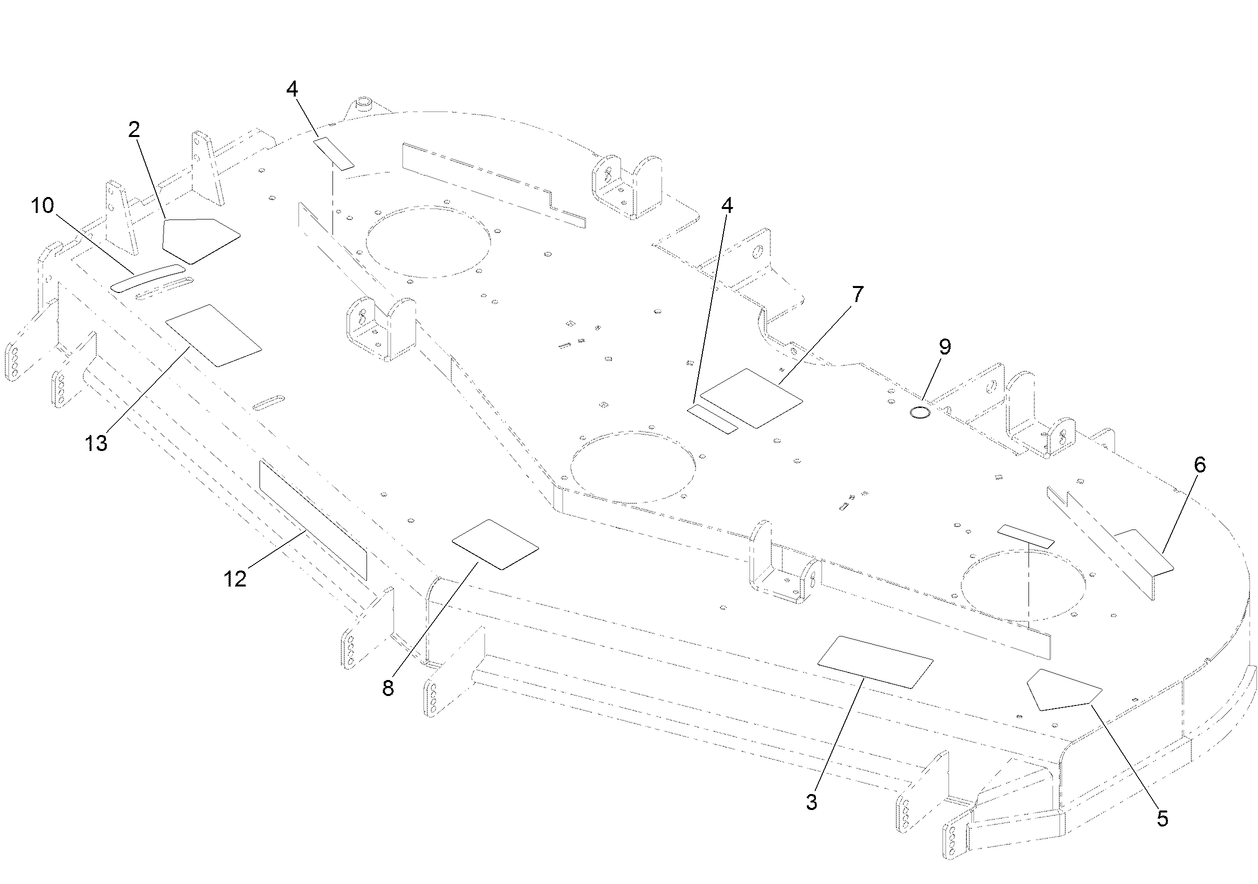 4
2
10
4
7
9
13
6
12
8
3
5