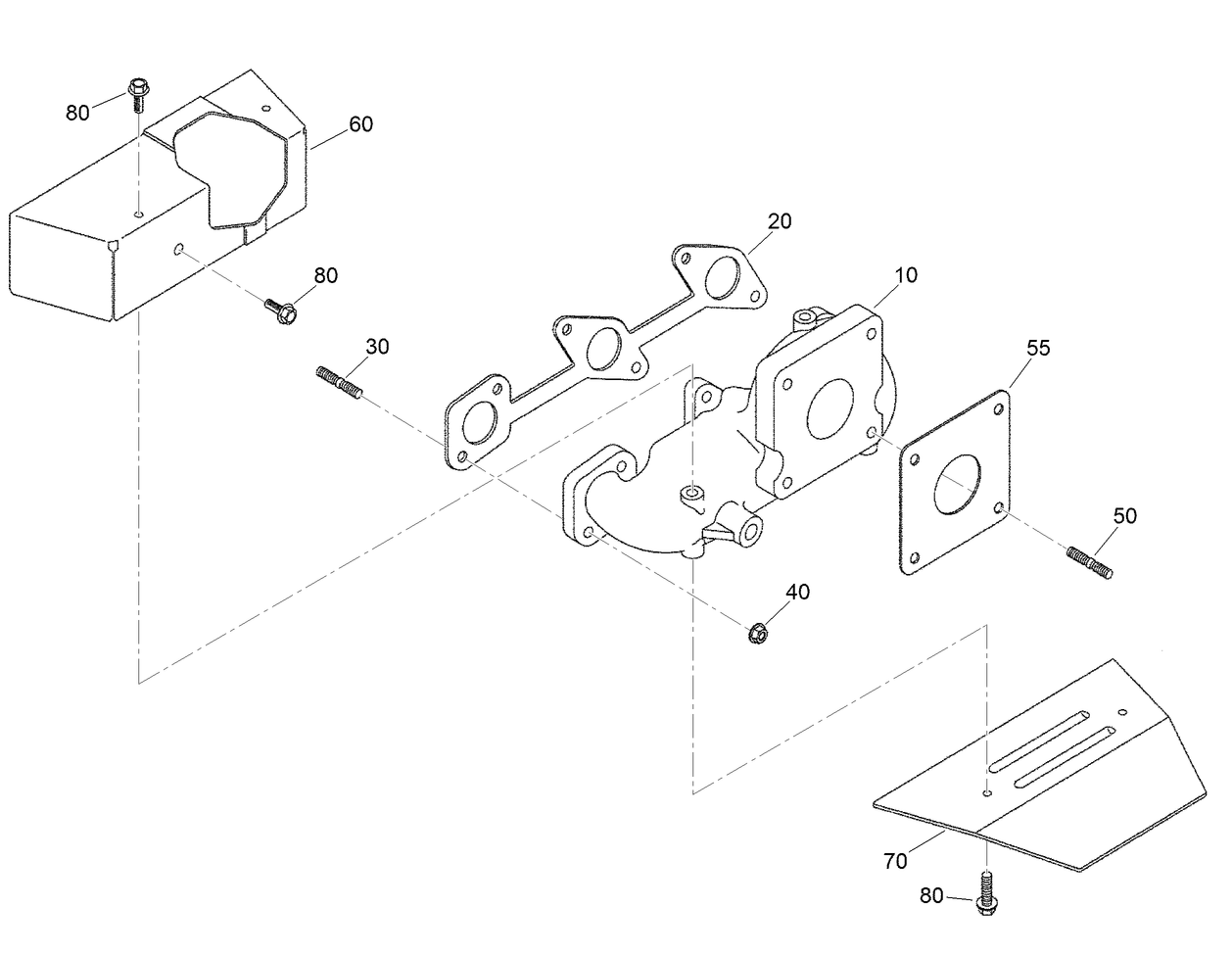 80
60
20
80
10
30
55
50
40
70
80