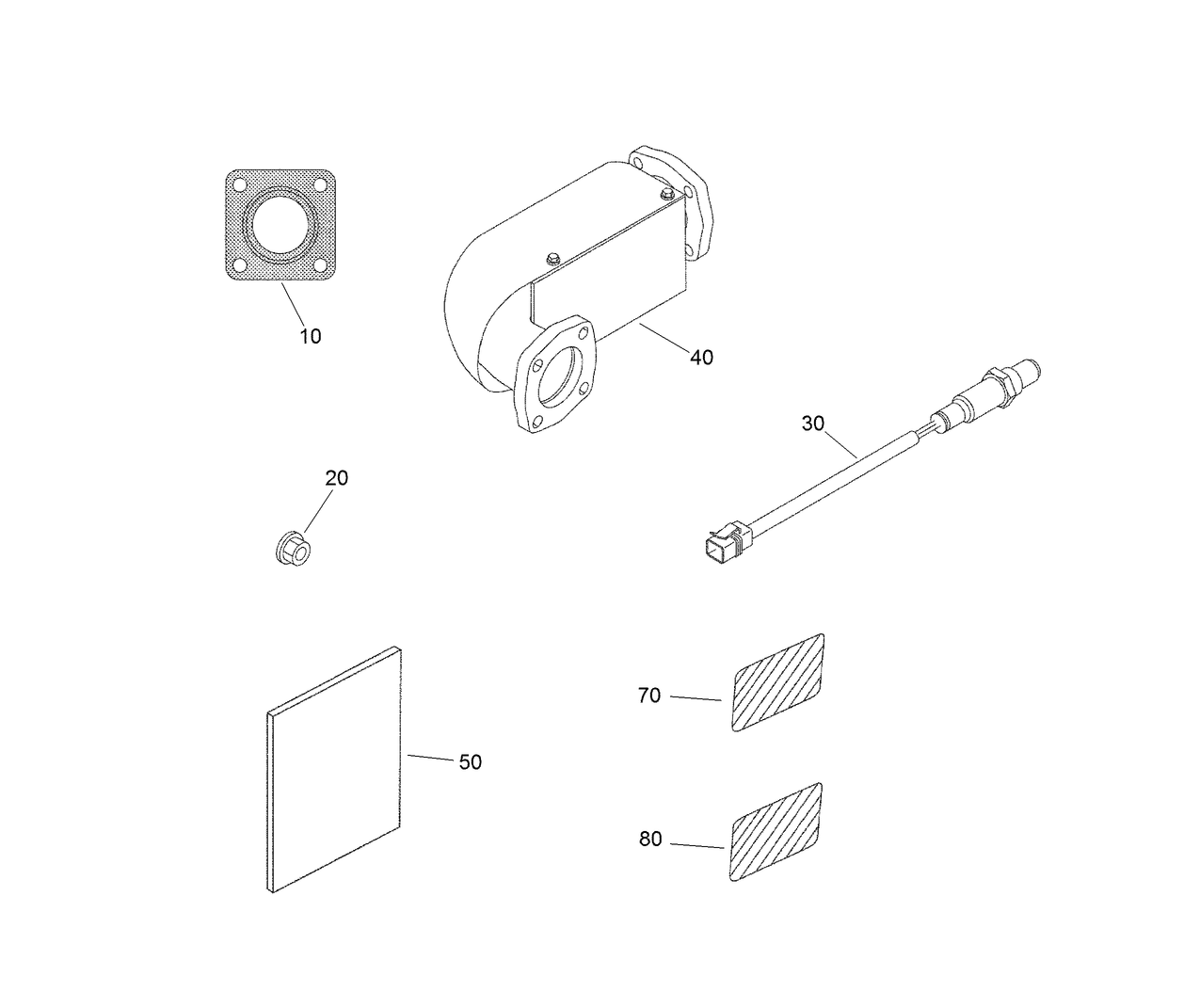 10

40

30

20

70

50

80