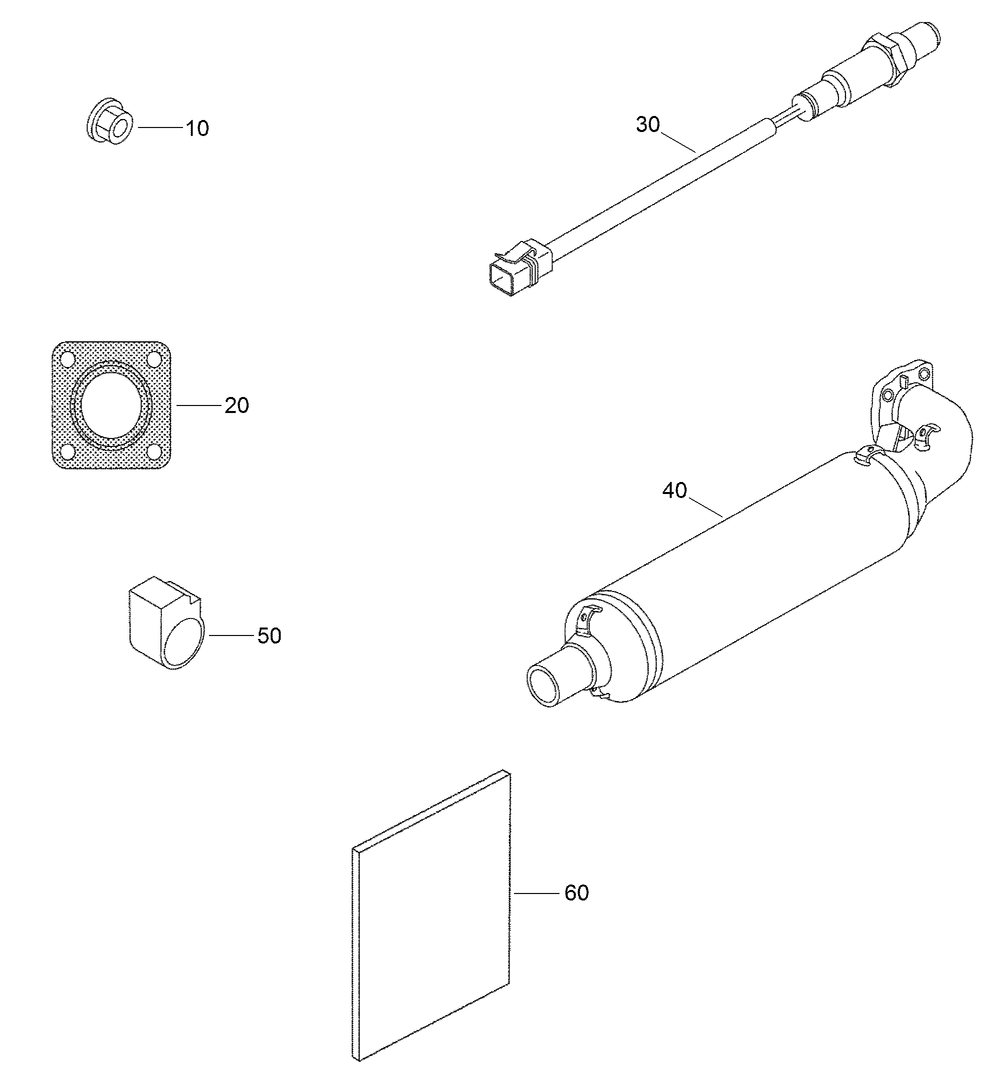 10

30

20

40

50

60