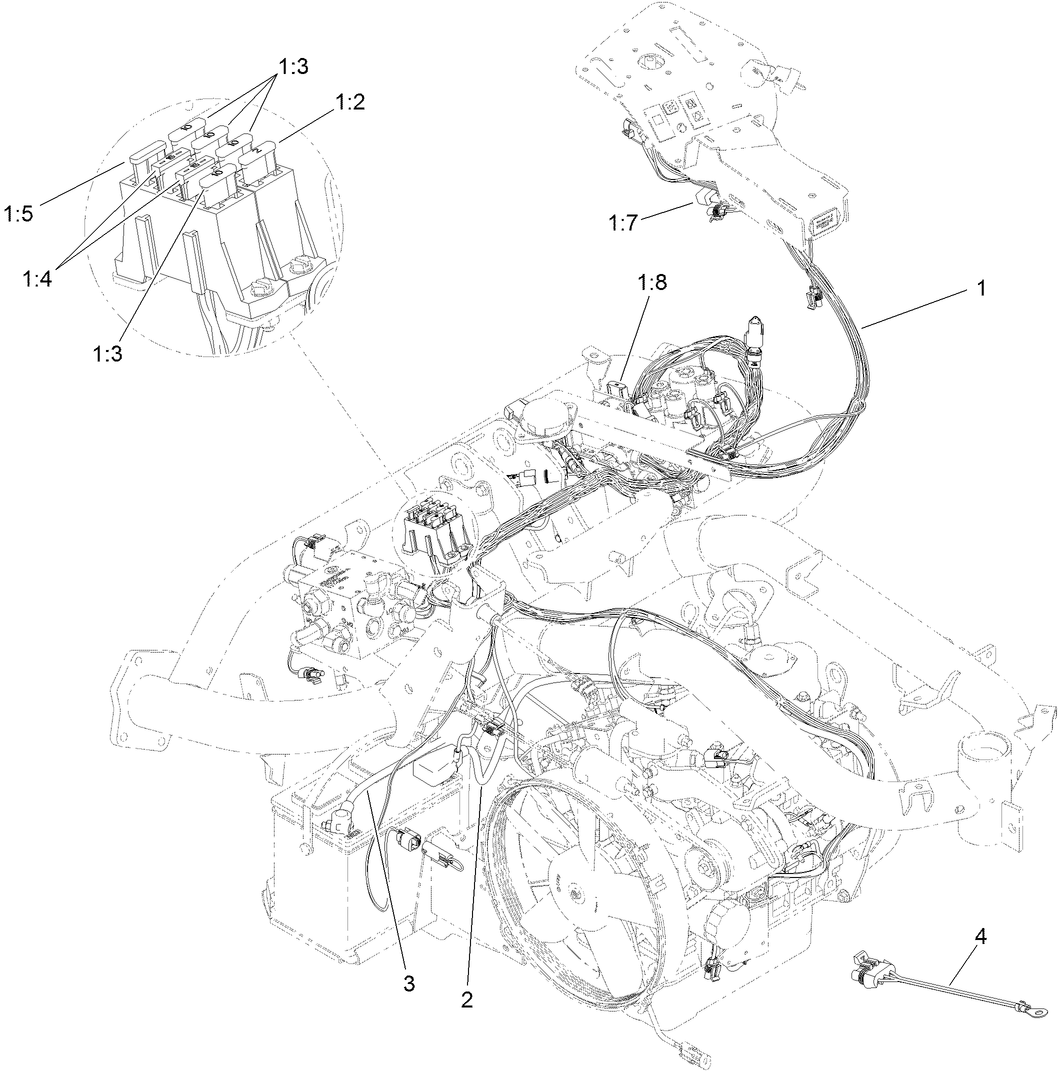 1:3
1:2
1:5
1:4
1:3
1:7
1:8
1
3
2
4