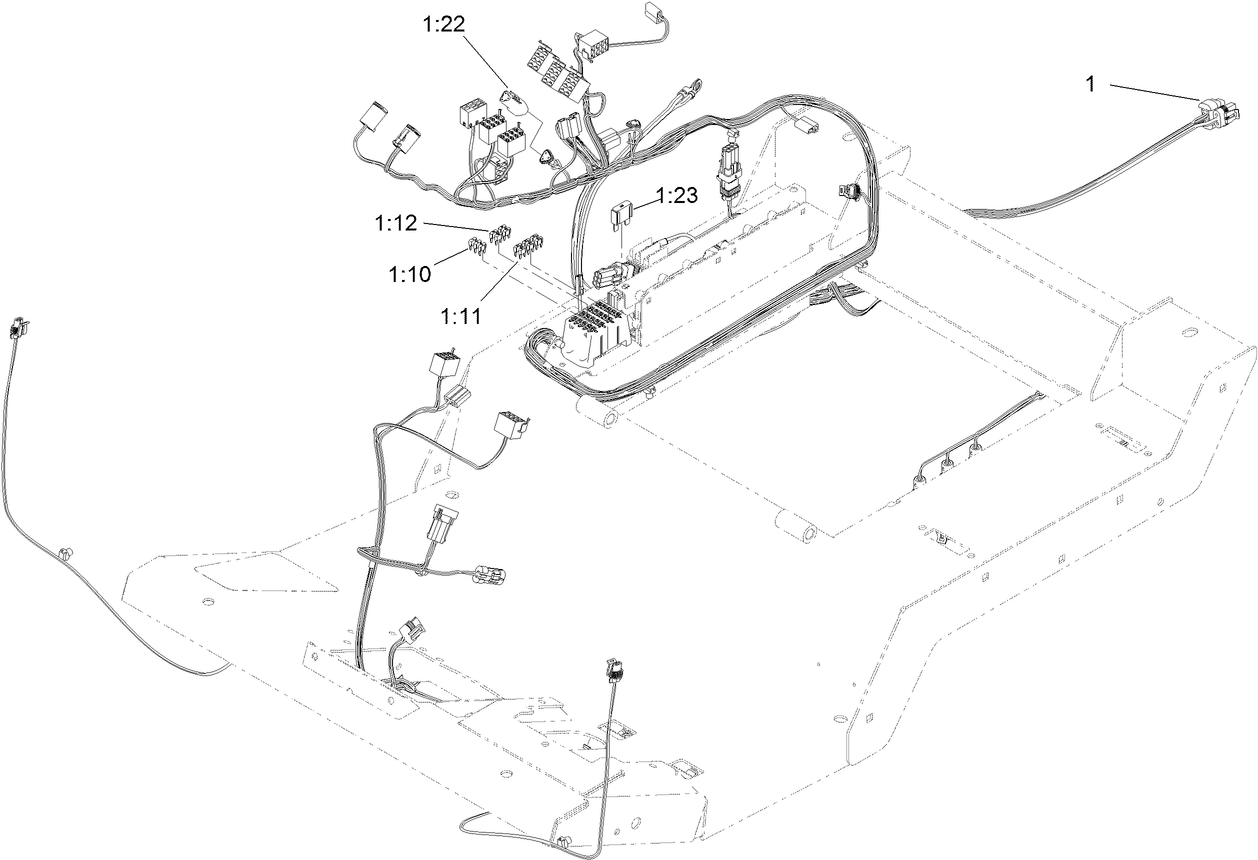 1:22
1
1:23
1:12
1:10
1:11