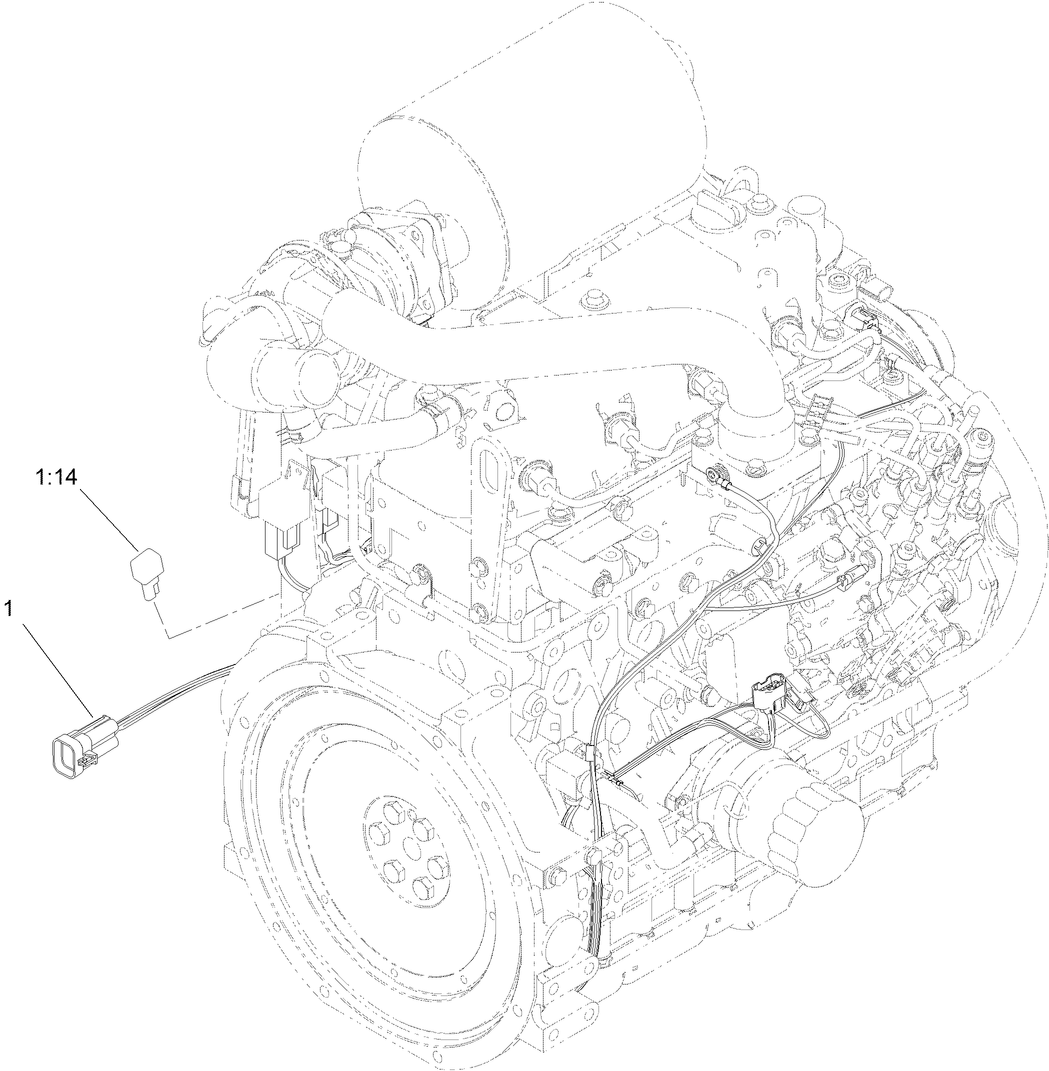 1:14

1