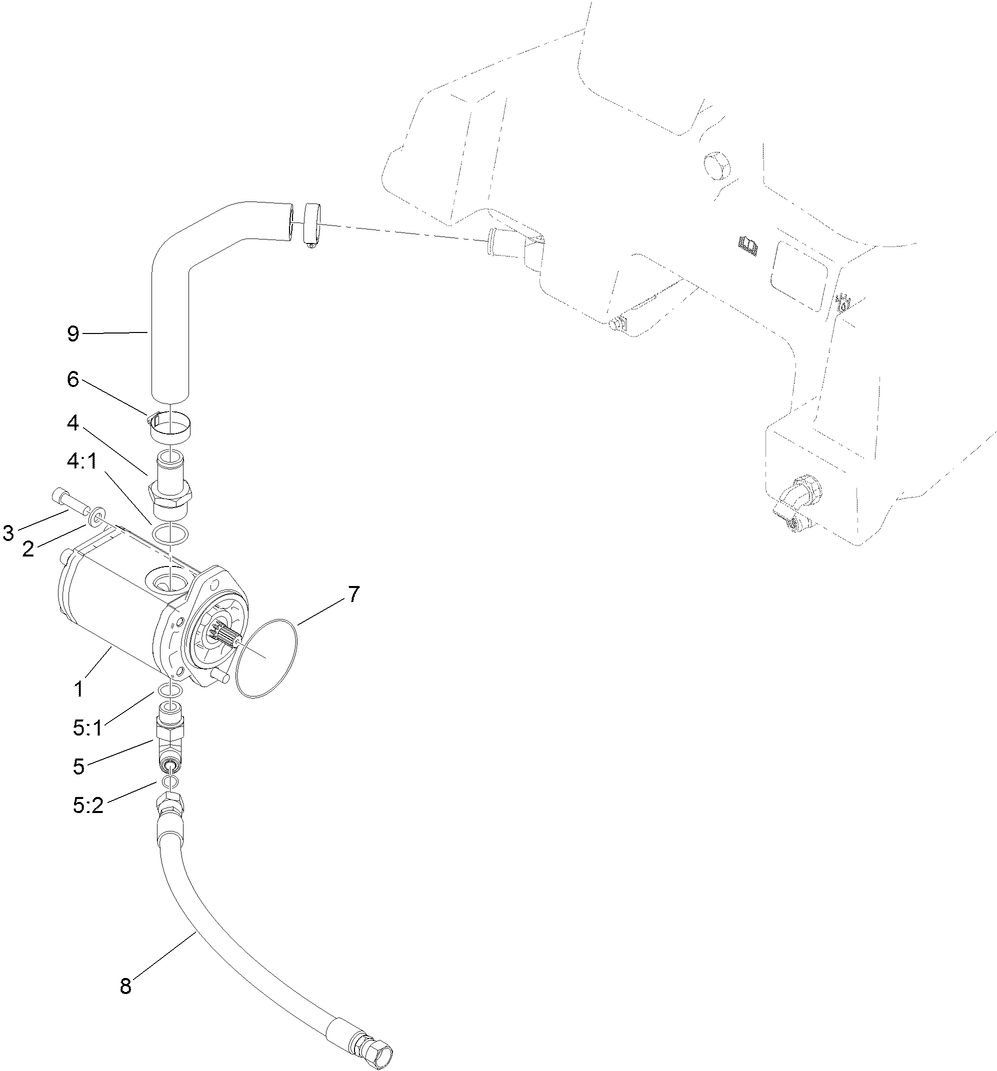 9
6
4
4:1
3
2
7
1
5:1
5
5:2
8