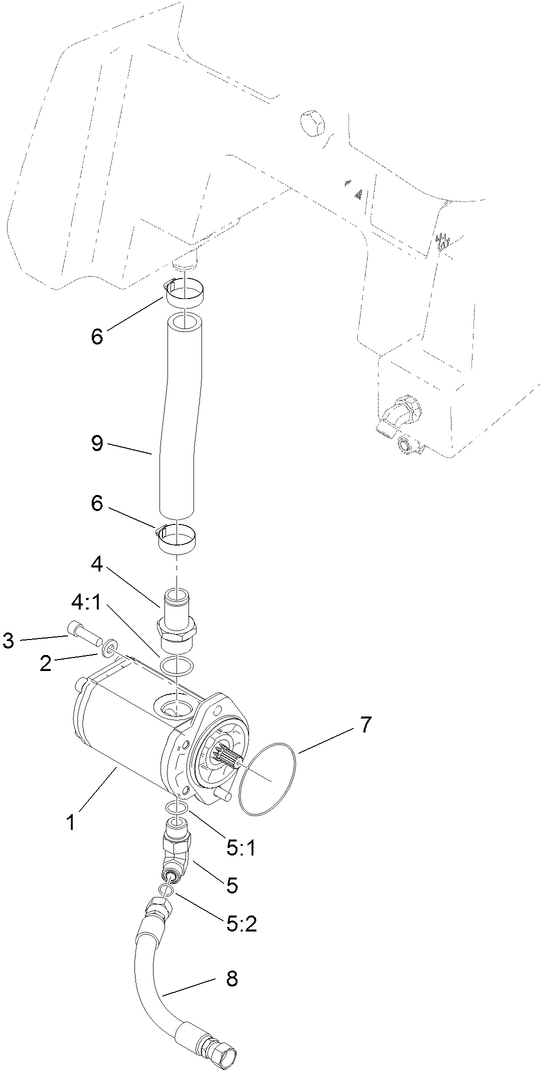 6
9
6
4
4:1
3
2
7
1
5:1
5
5:2
8