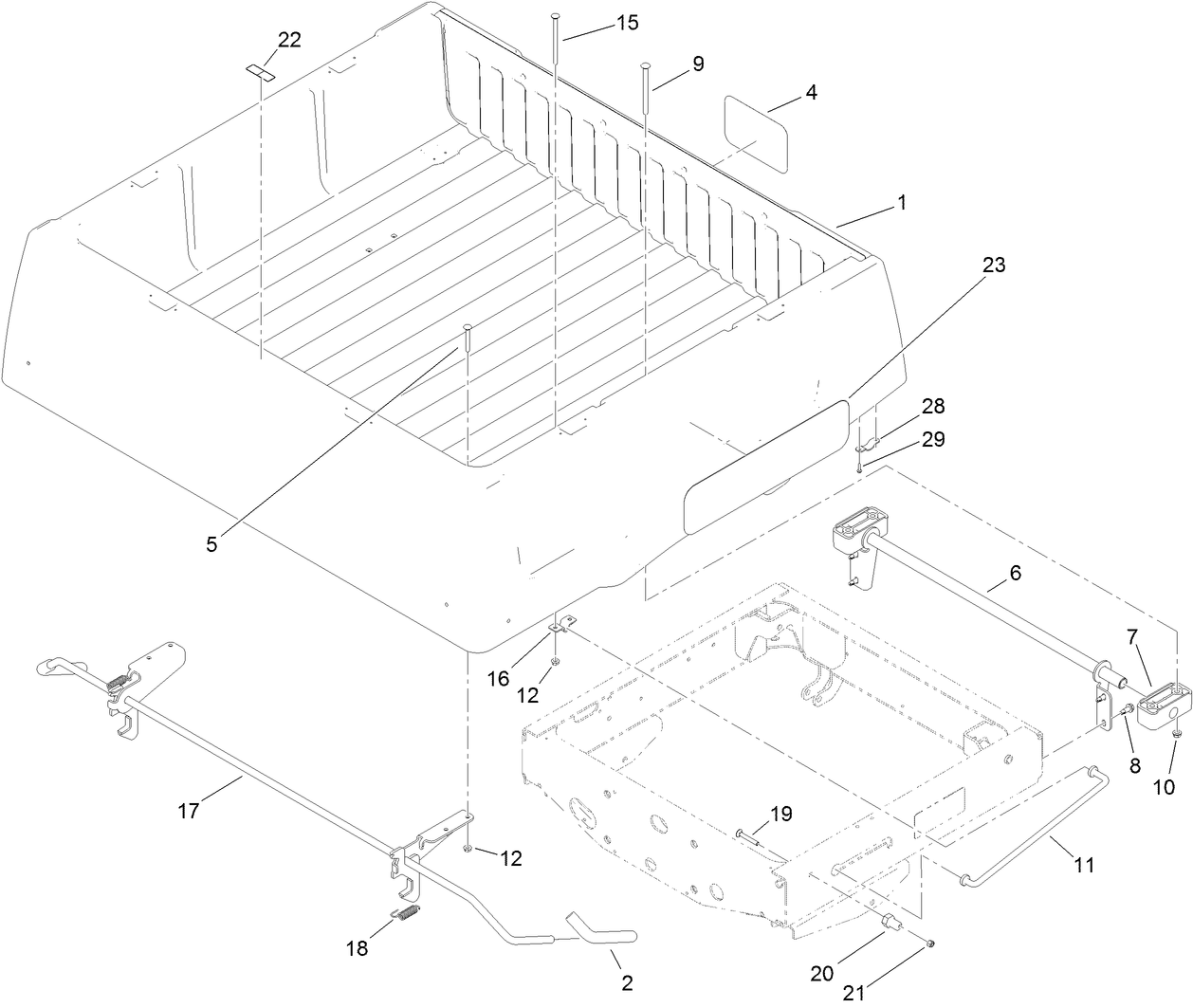 22
15
9
4
1
23
28
29
5
6
7
16
12
8
10
17
19
12
11
18
2
20
21