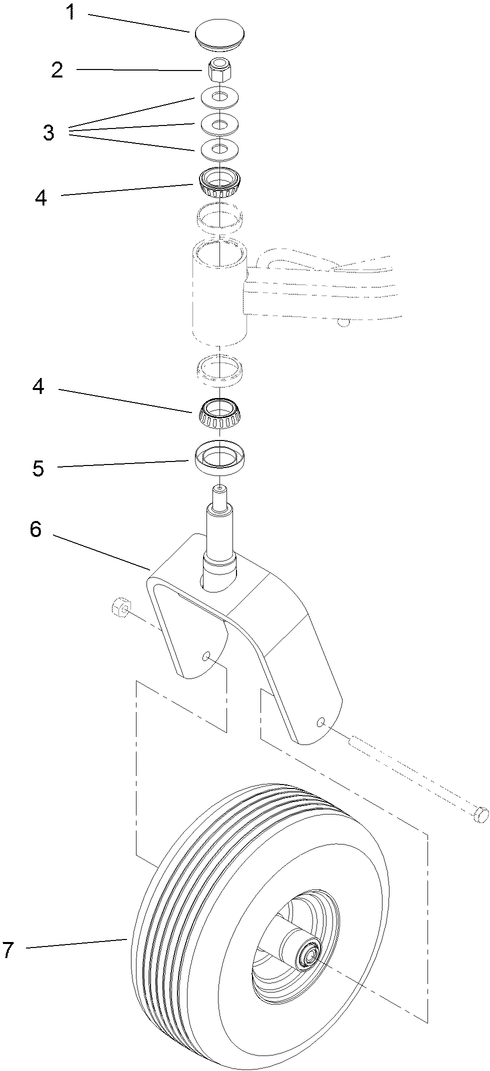 1
2
3
4
4
5
6
7