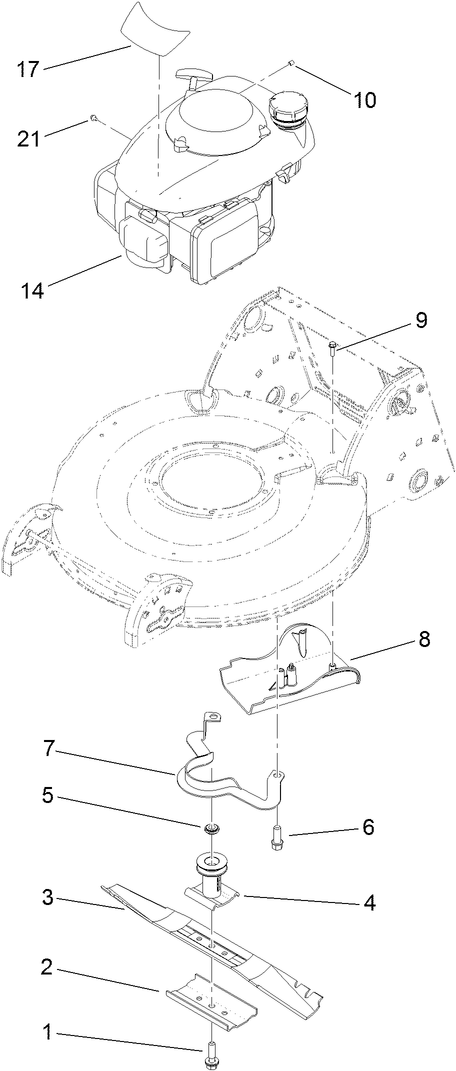 17
10
21
14
9
8
7
5
6
3
4
2
1