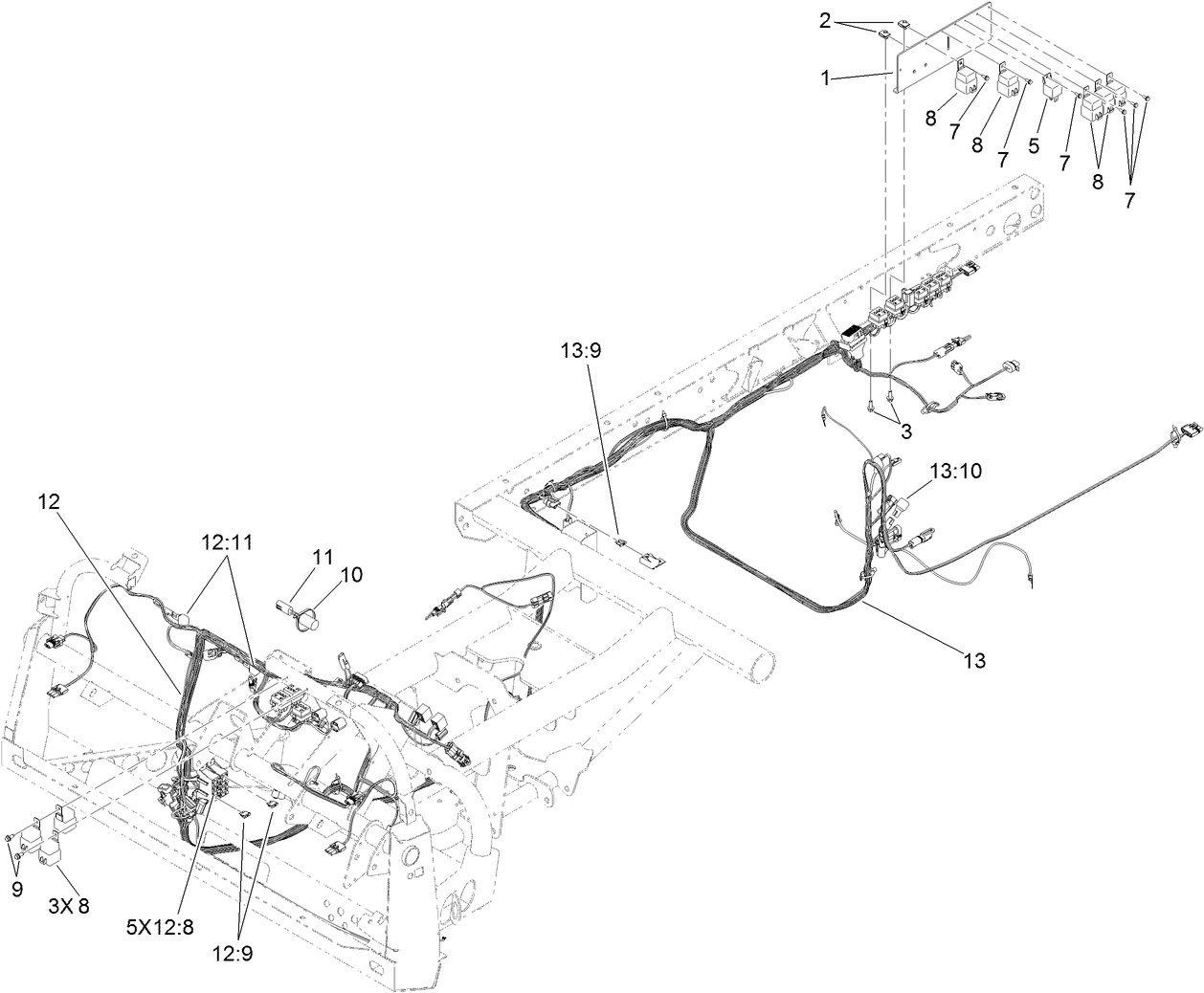 2
1
8
7
8
7
5
7
8
7
13:9
3
13:10
12
12:11
11
10
13
9
3X 8
5X12:8
12:9