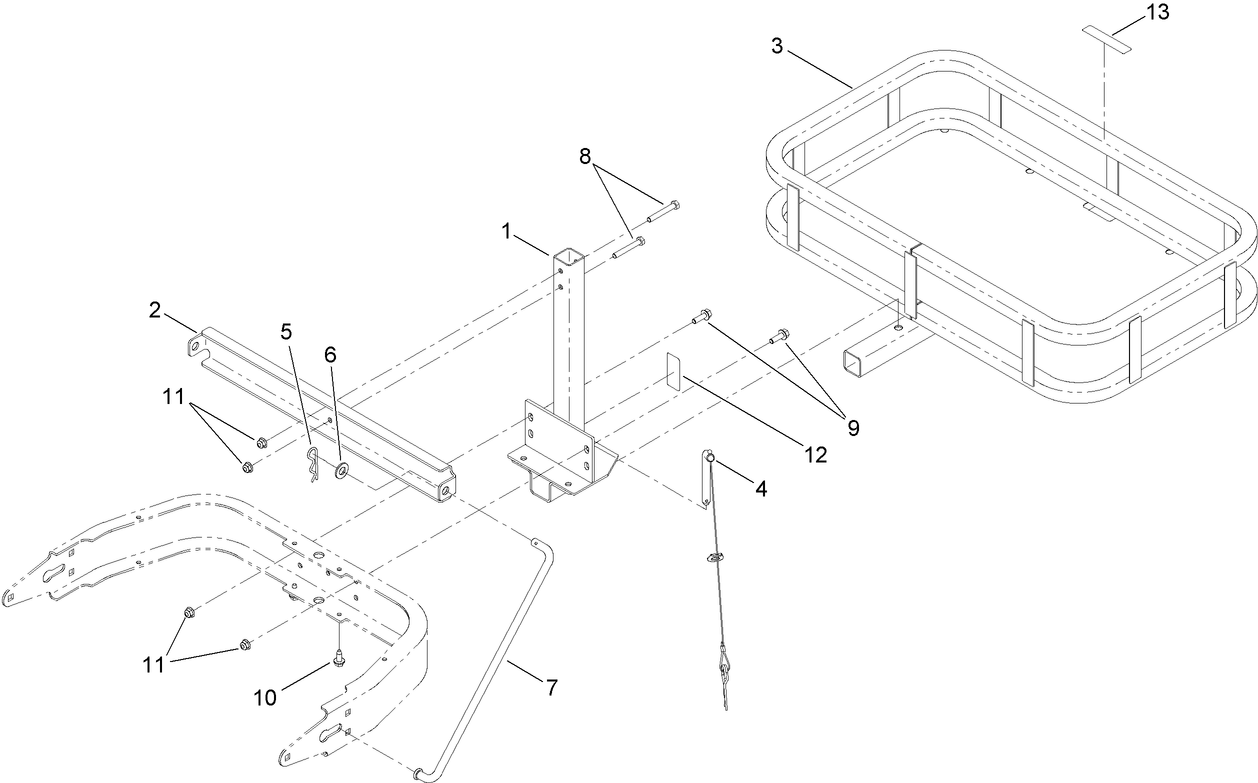 13
3
8
1
2
5
6
11
9
12
4
11
10
7