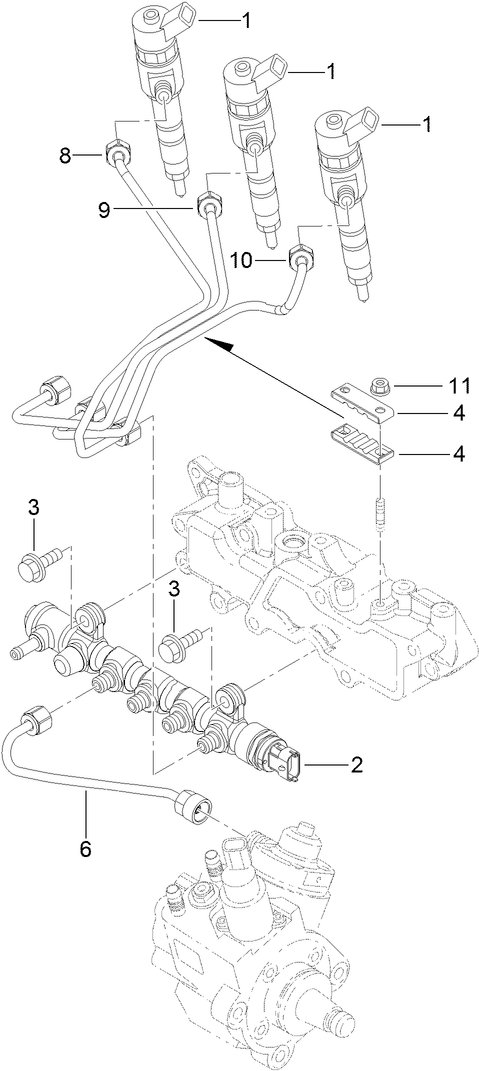 1
1
1
8
9
10
11
4
4
3
3
2
6