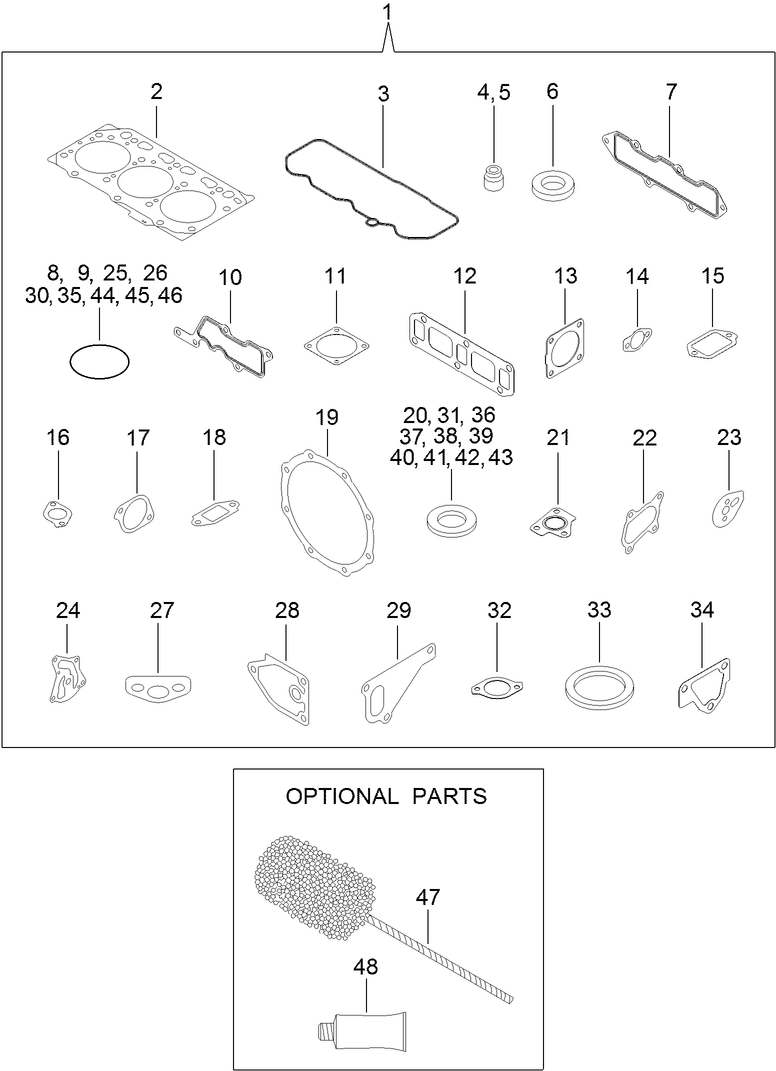 1

2 3 4, 5 6 7

8, 9, 25, 26
30, 35, 44, 45, 46

10 11 12 13 14 15

16 17 18 19

20, 31, 36
37, 38, 39
40, 41, 42, 43

21 22 23

24 27 28 29 32 33 34

OPTIONAL PARTS

47

48