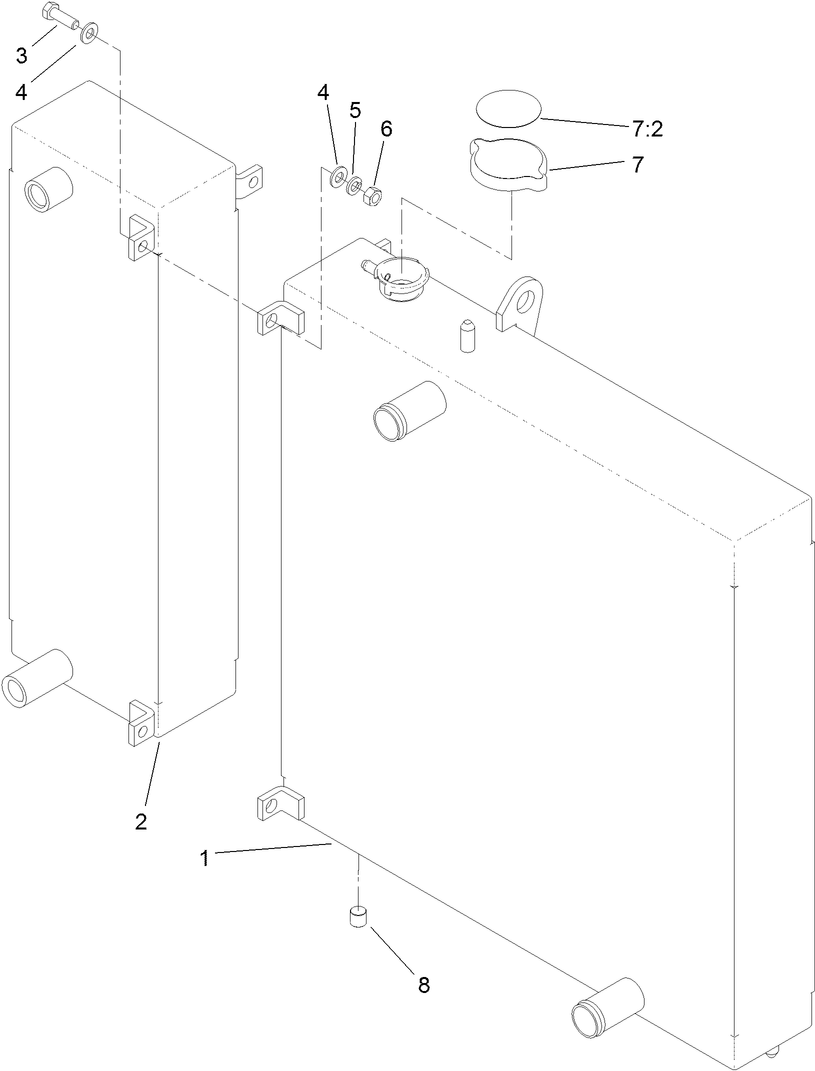 3
4
4
5
6
7:2
7
2
1
8