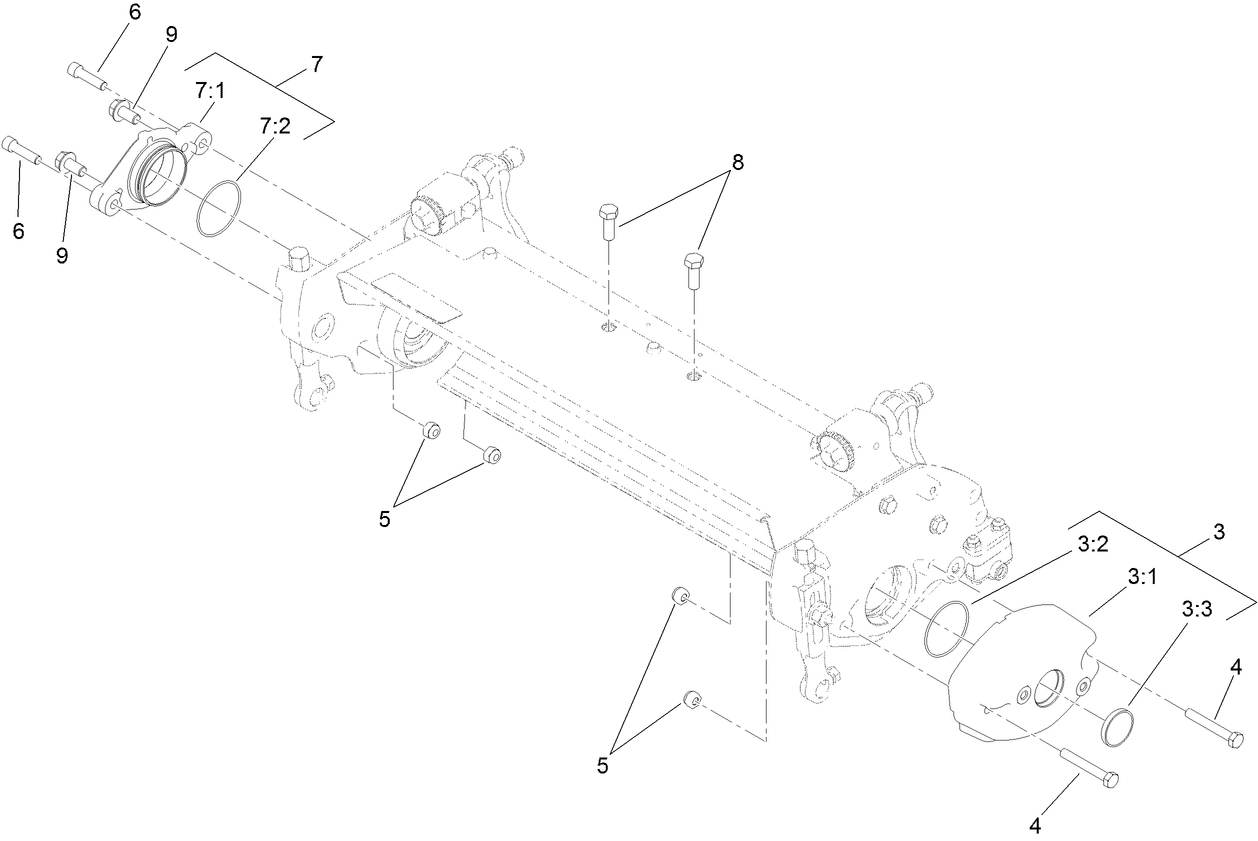 6
9
7
7:1
7:2
6
9
8
5
3
3:2
3:1
3:3
4
5
4